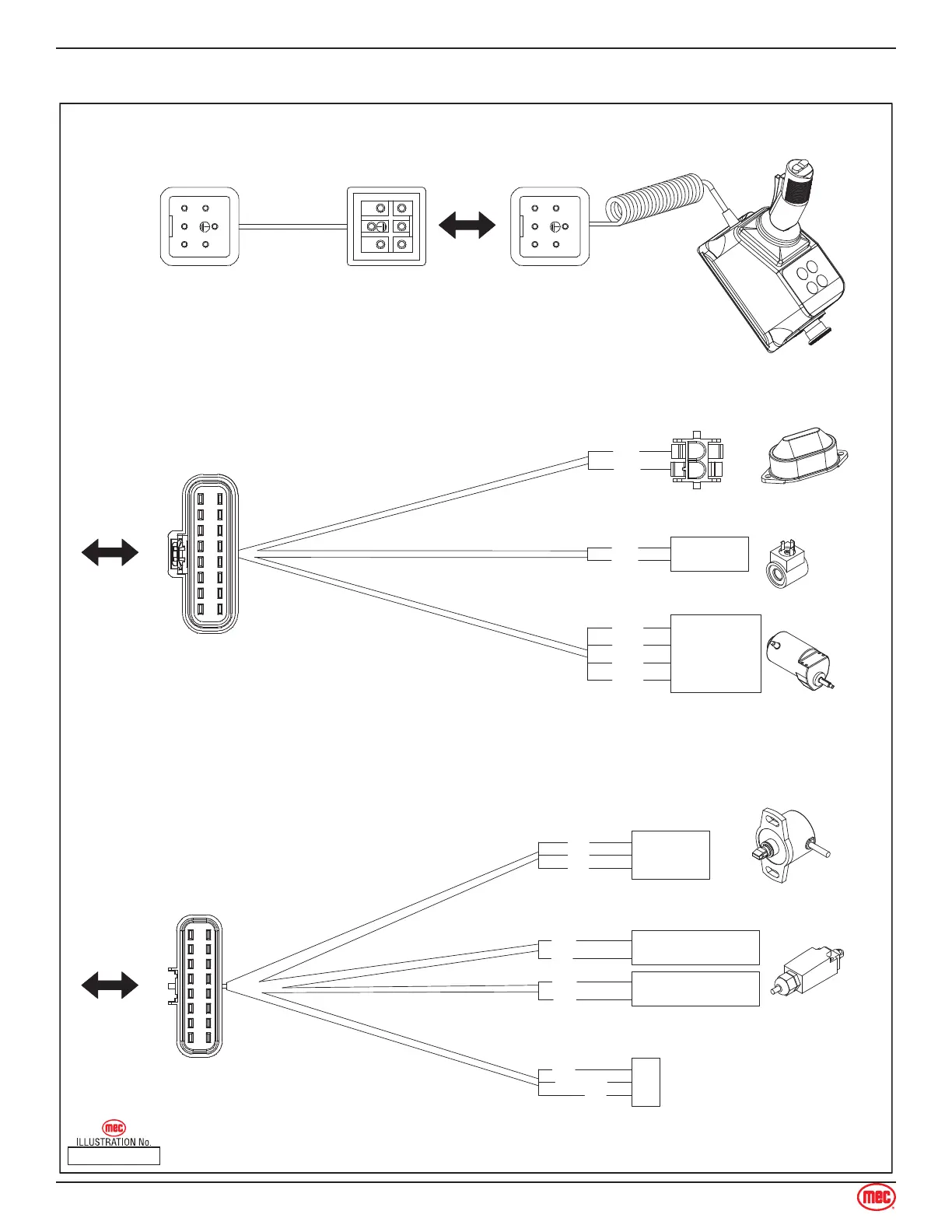 mec
ILLUSTRATION No.

mec