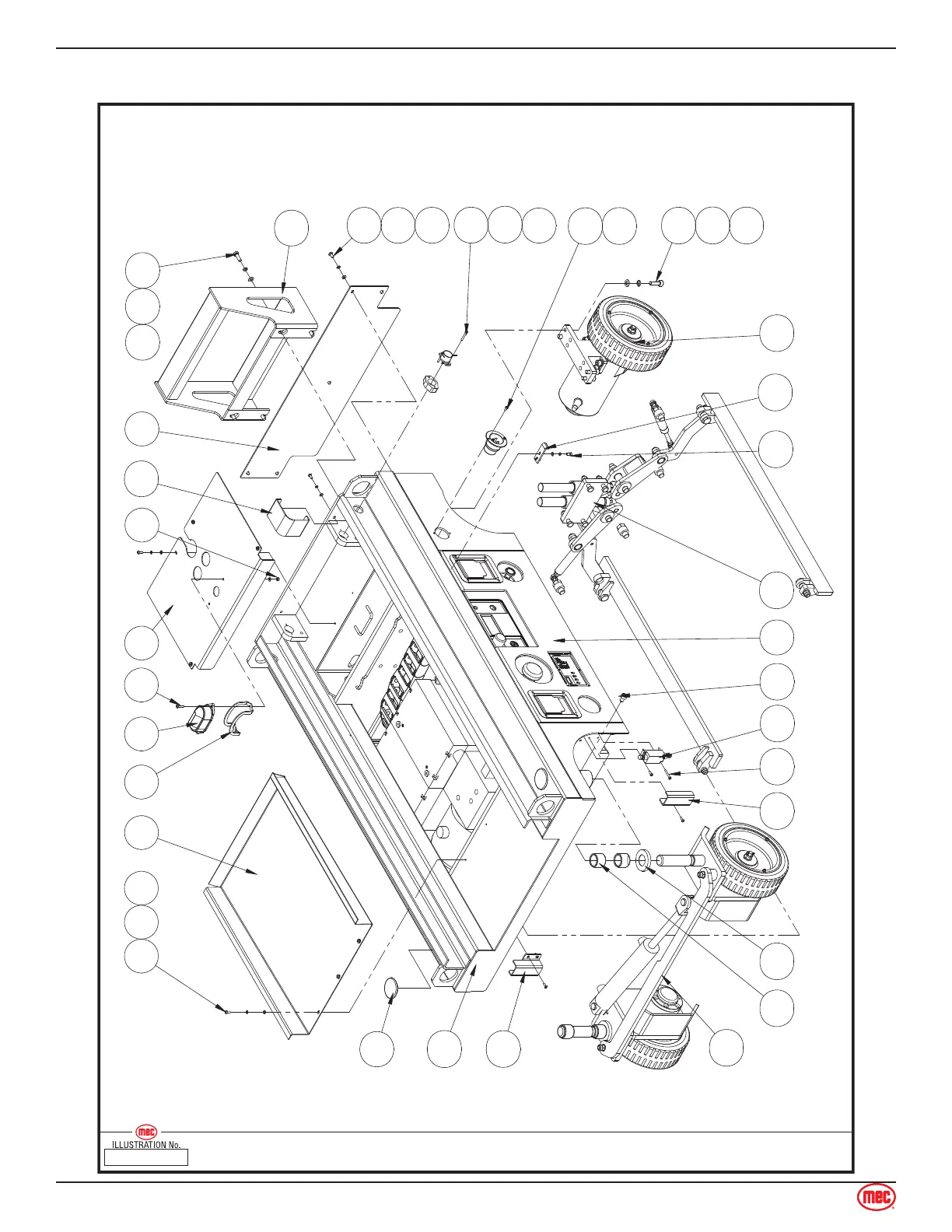 mec
ILLUSTRATION No.

mec