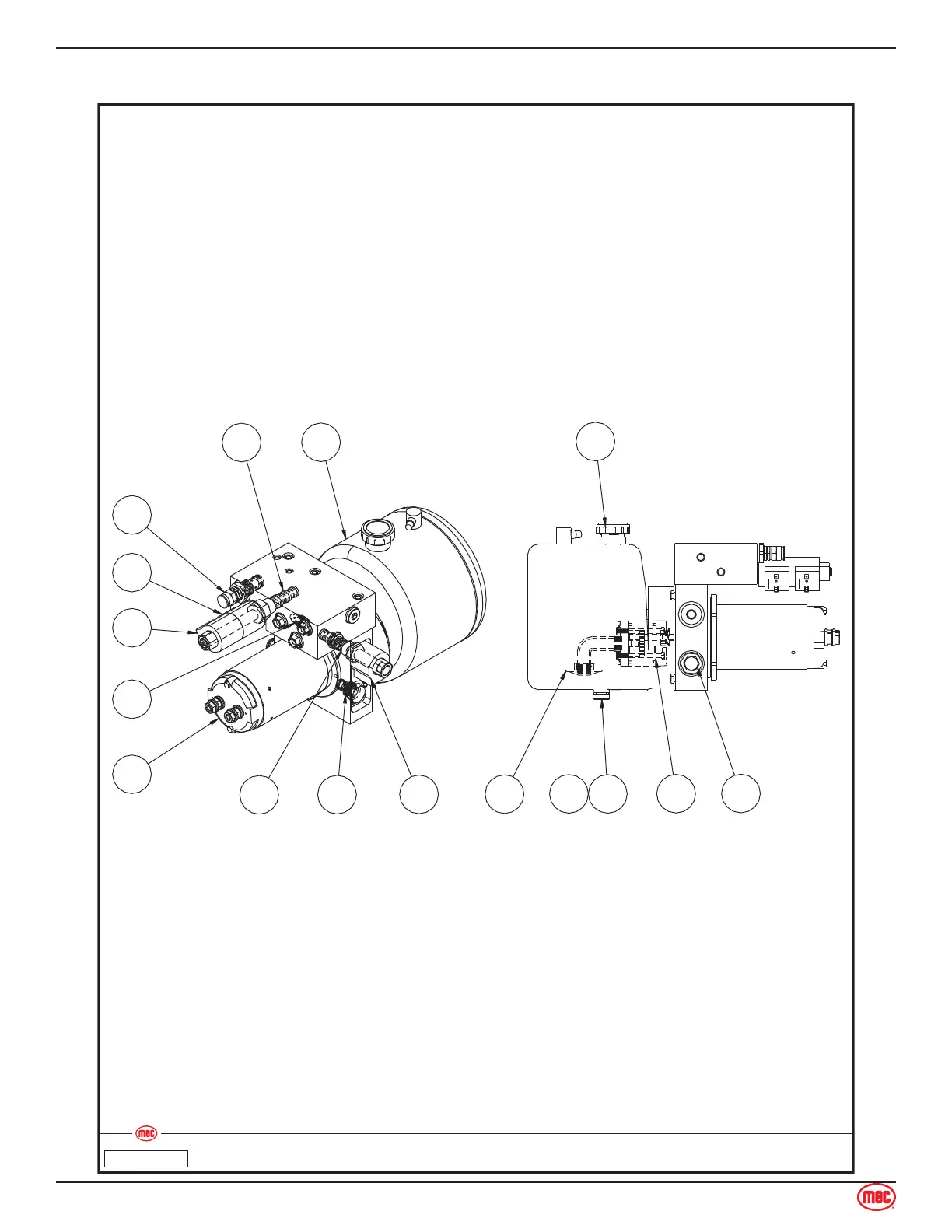 mec

mec