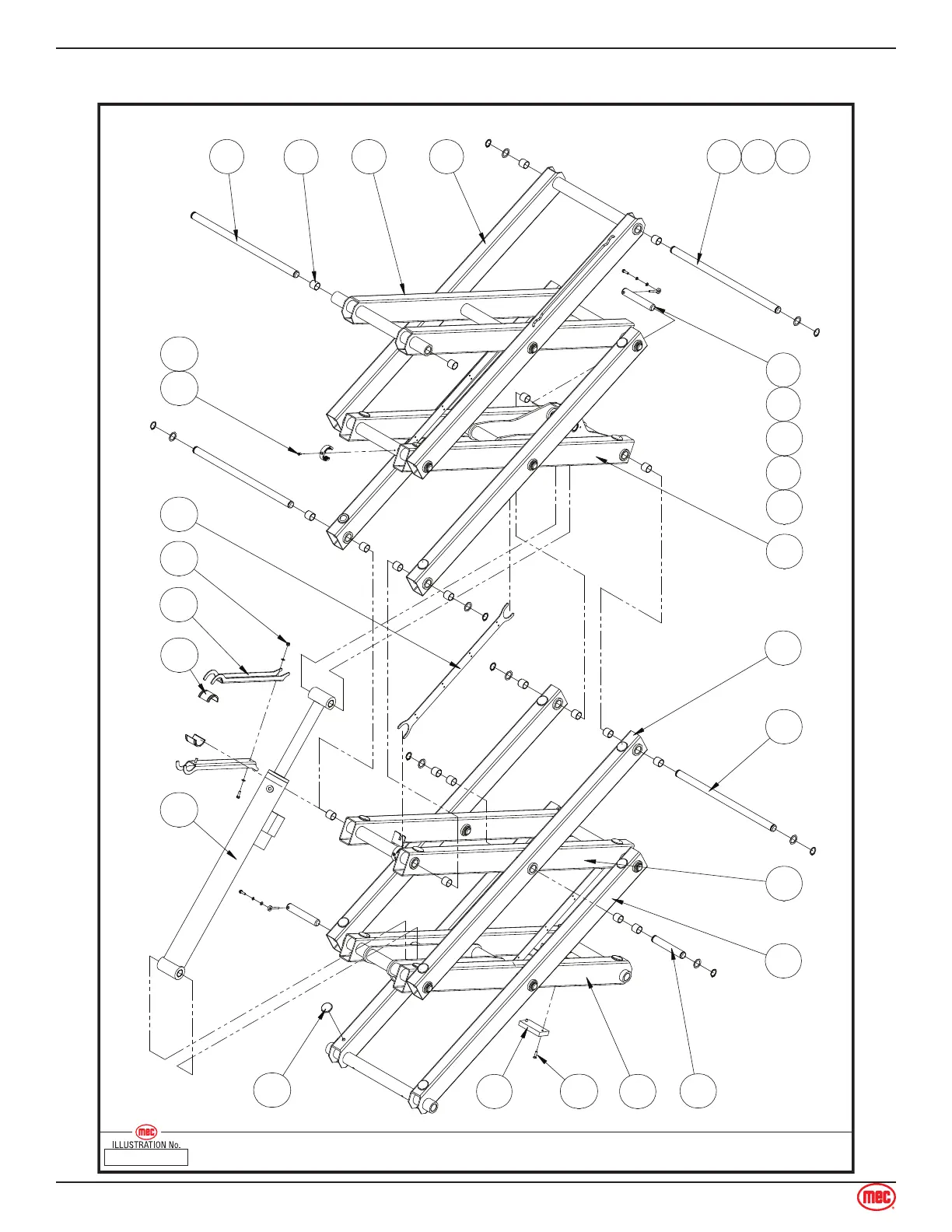 mec
ILLUSTRATION No.

mec