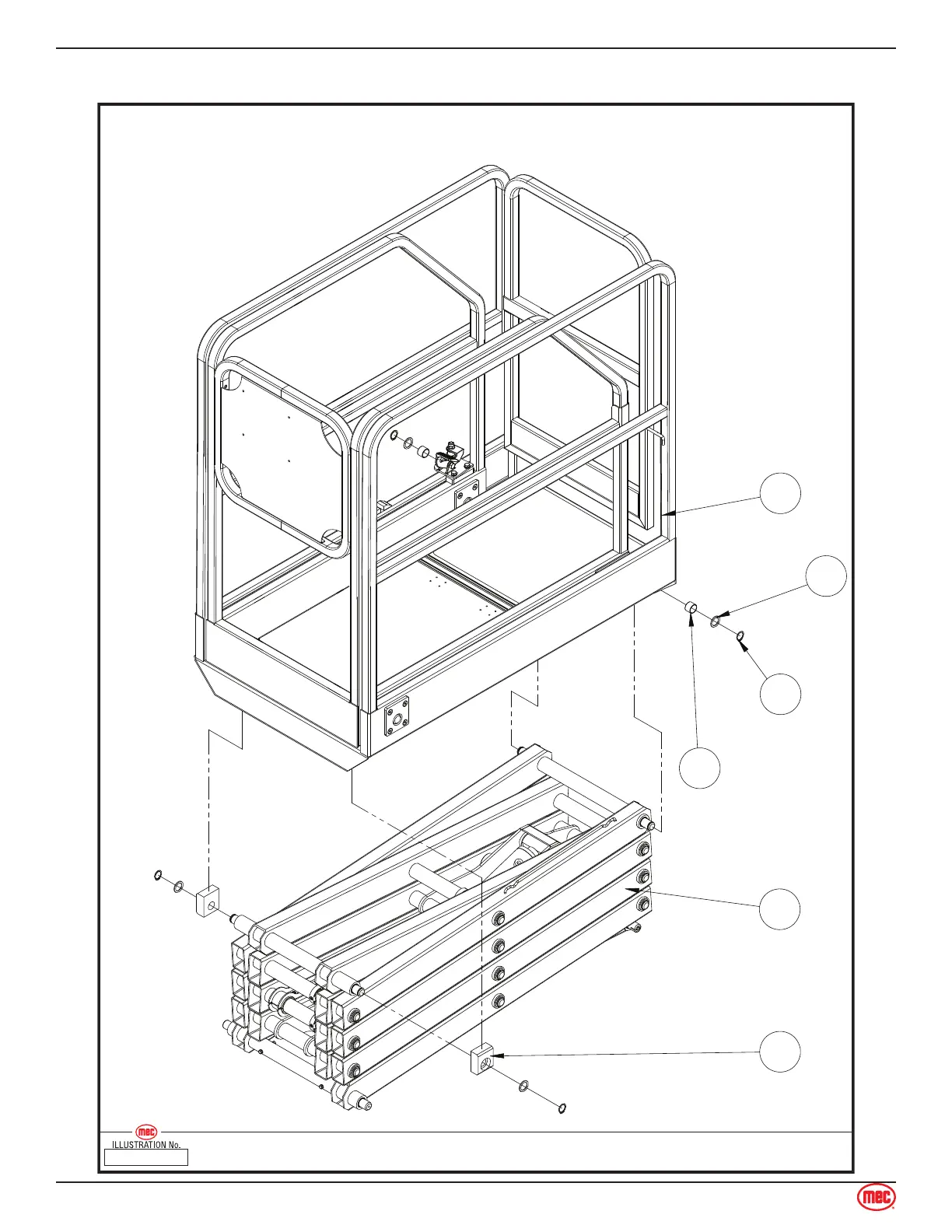 mec
ILLUSTRATION No.

mec