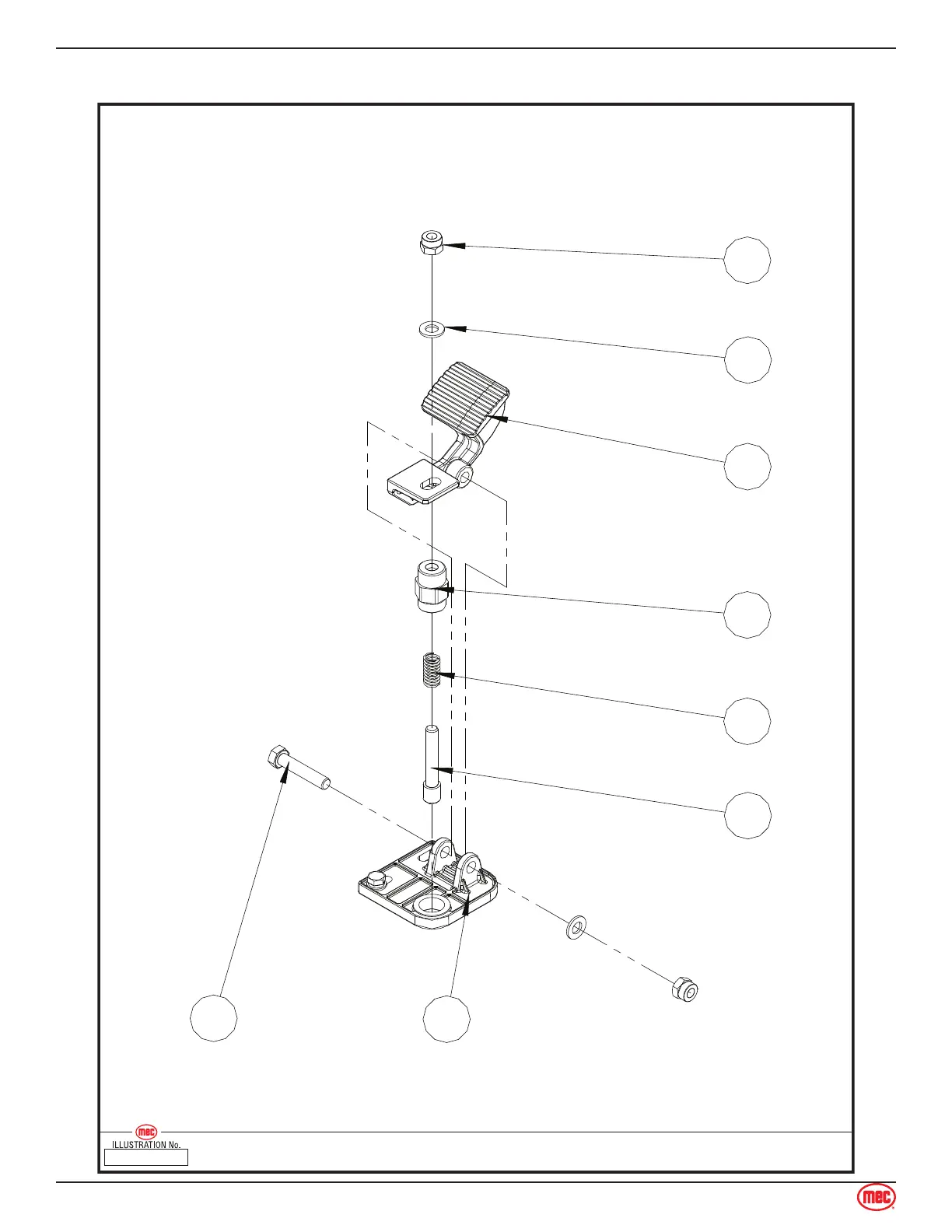 mec
ILLUSTRATION No.

mec