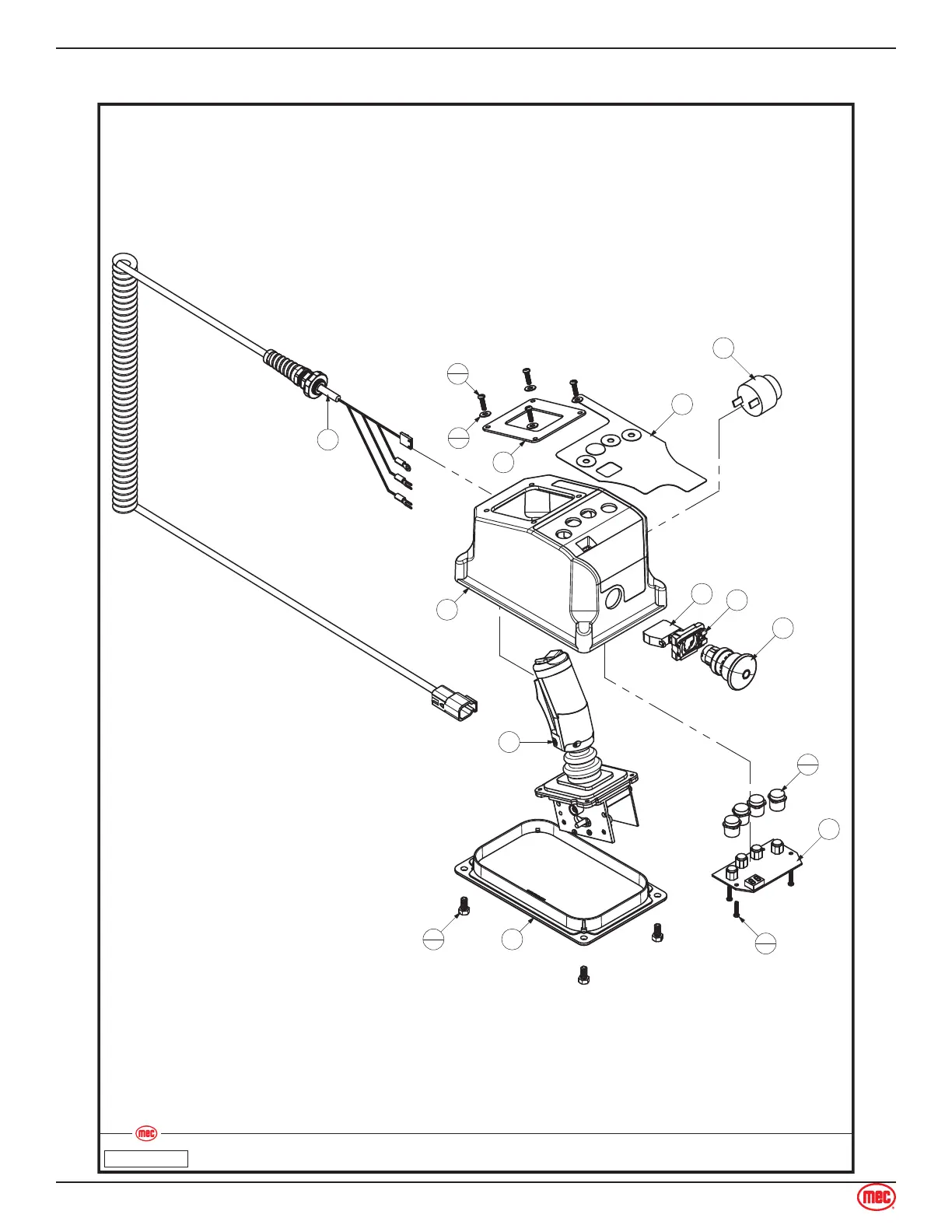 mec

mec