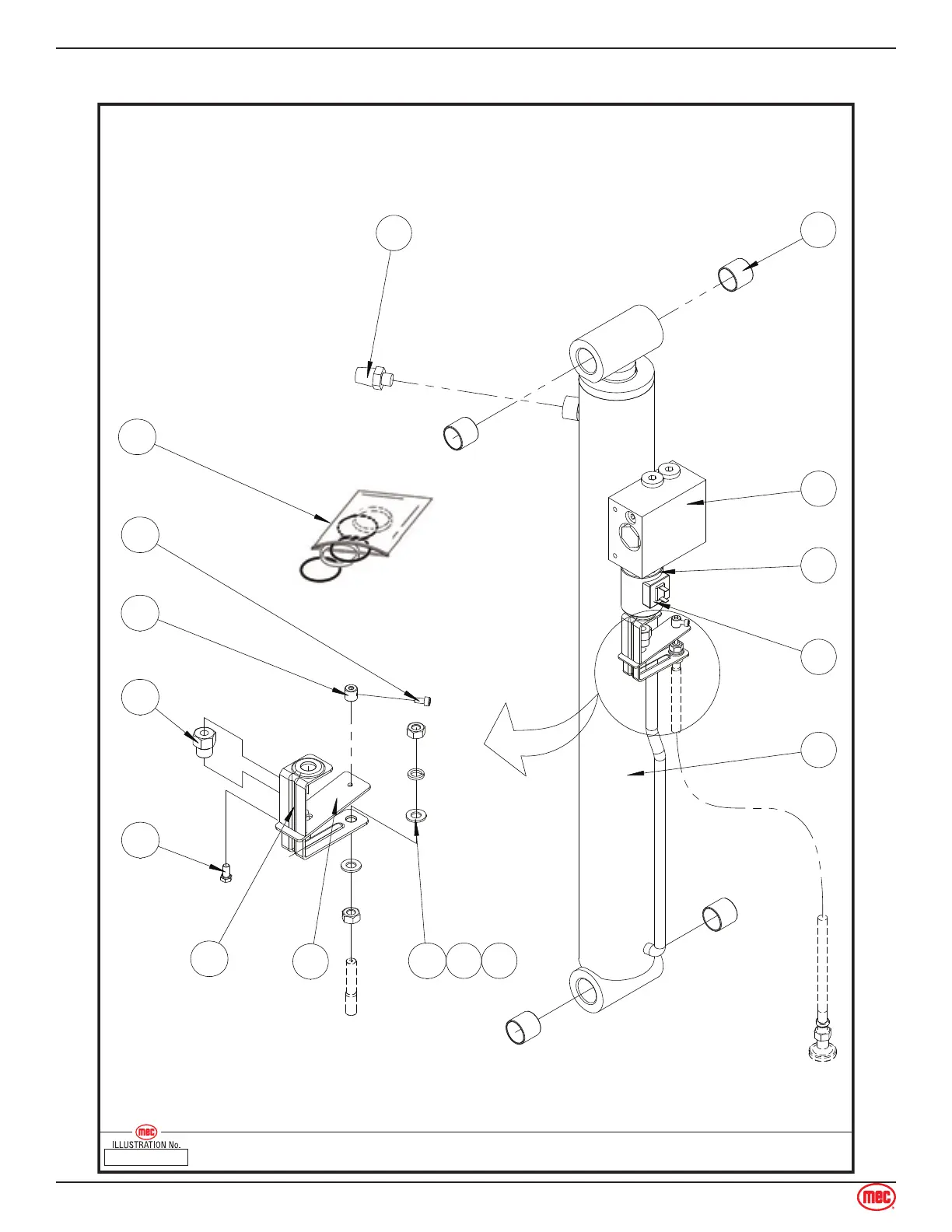 mec

ILLUSTRATION No.

mec