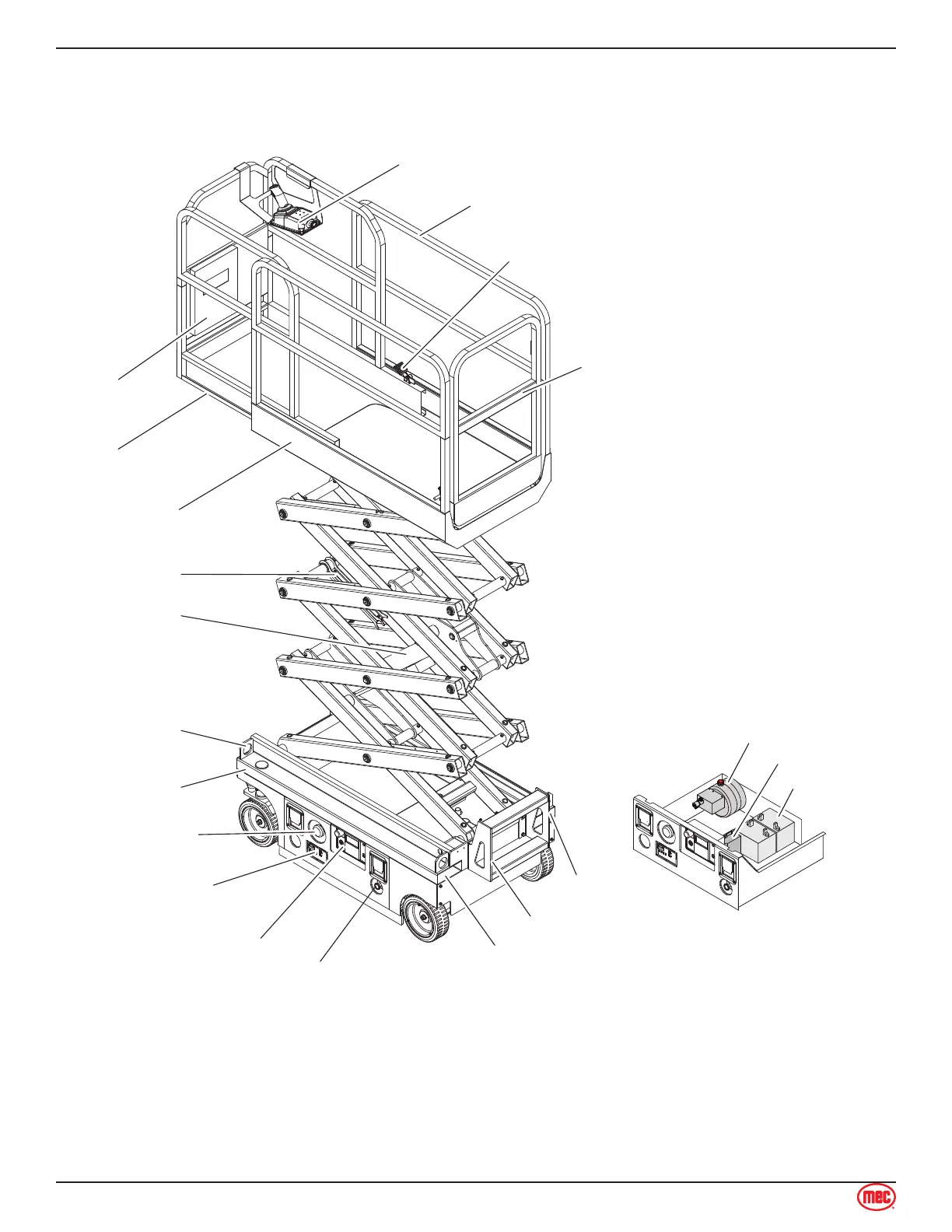 mec