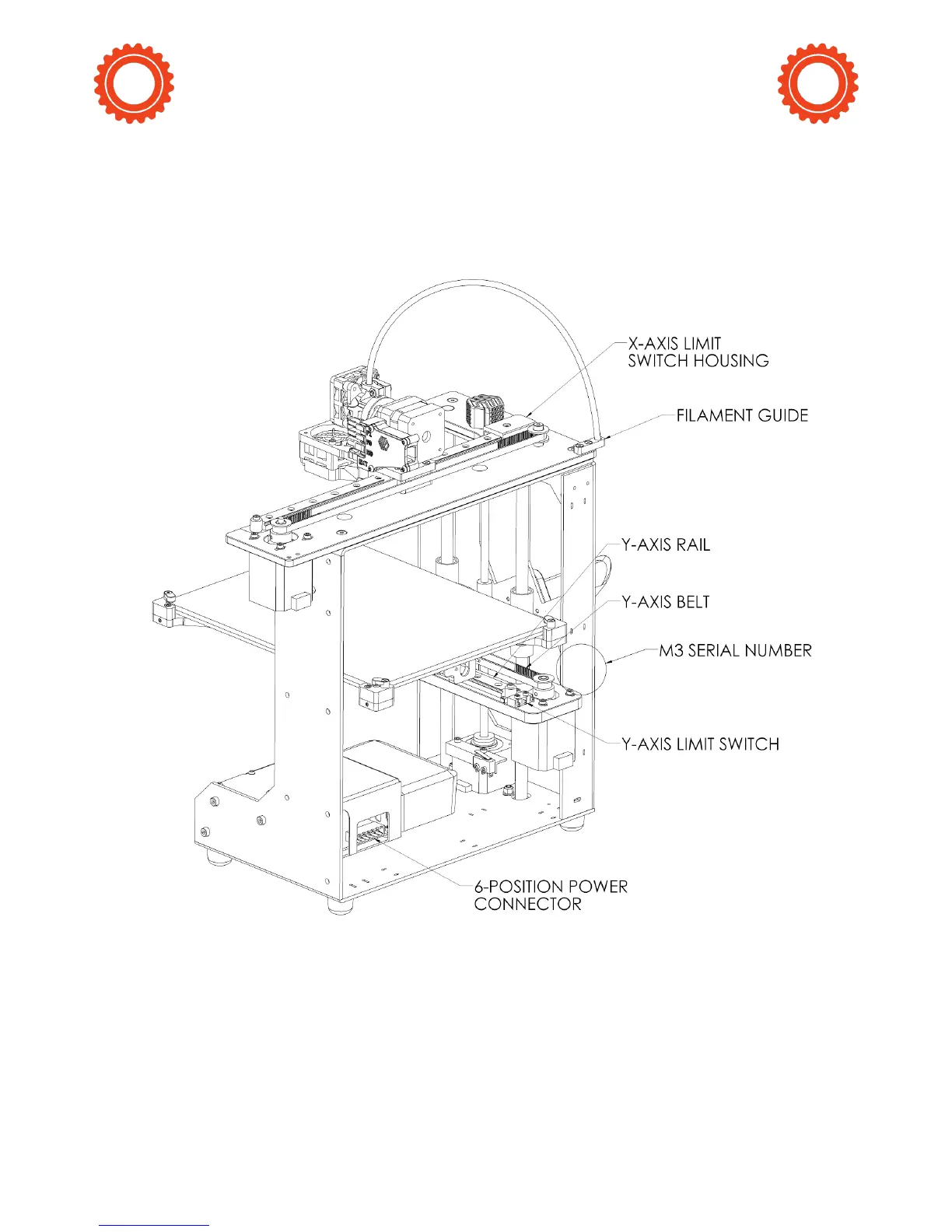 X-AXIS LIMIT SWITCH HOUSING

FILAMENT GUIDE

Y-AXIS RAIL

Y-AXIS BELT

M3 SERIAL NUMBER

Y-AXIS LIMIT SWITCH

6-POSITION POWER CONNECTOR