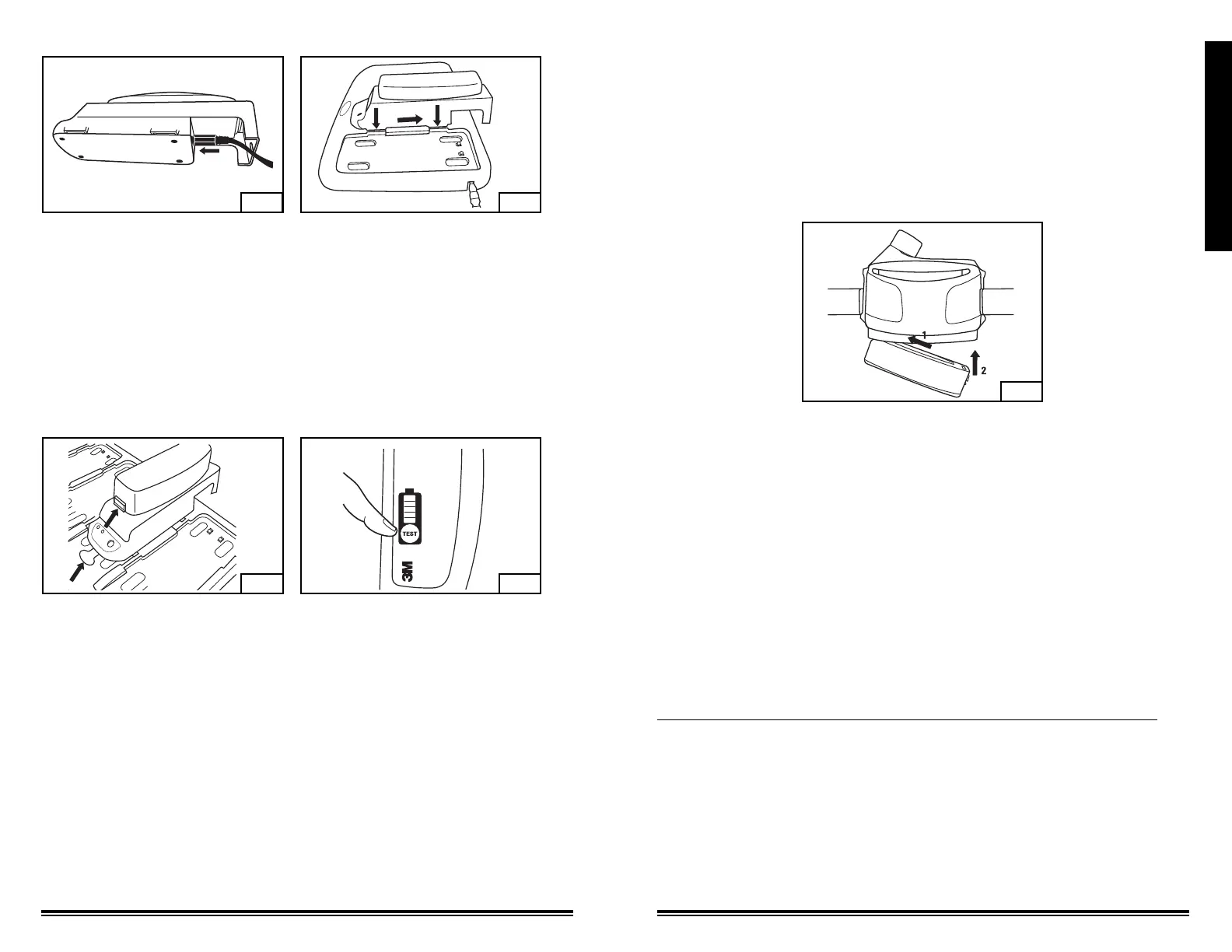 TEST

3M

1

2