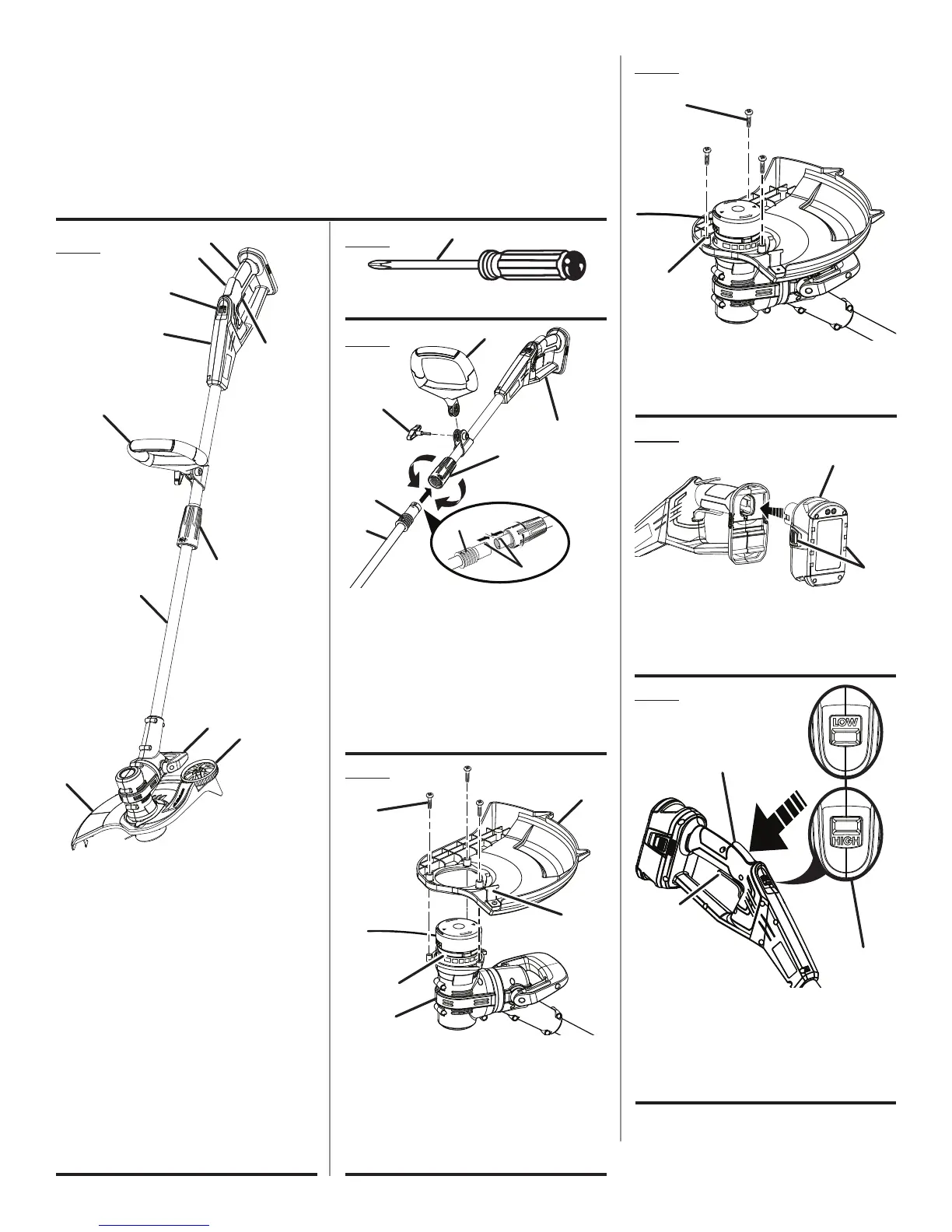 LOW

HIGH