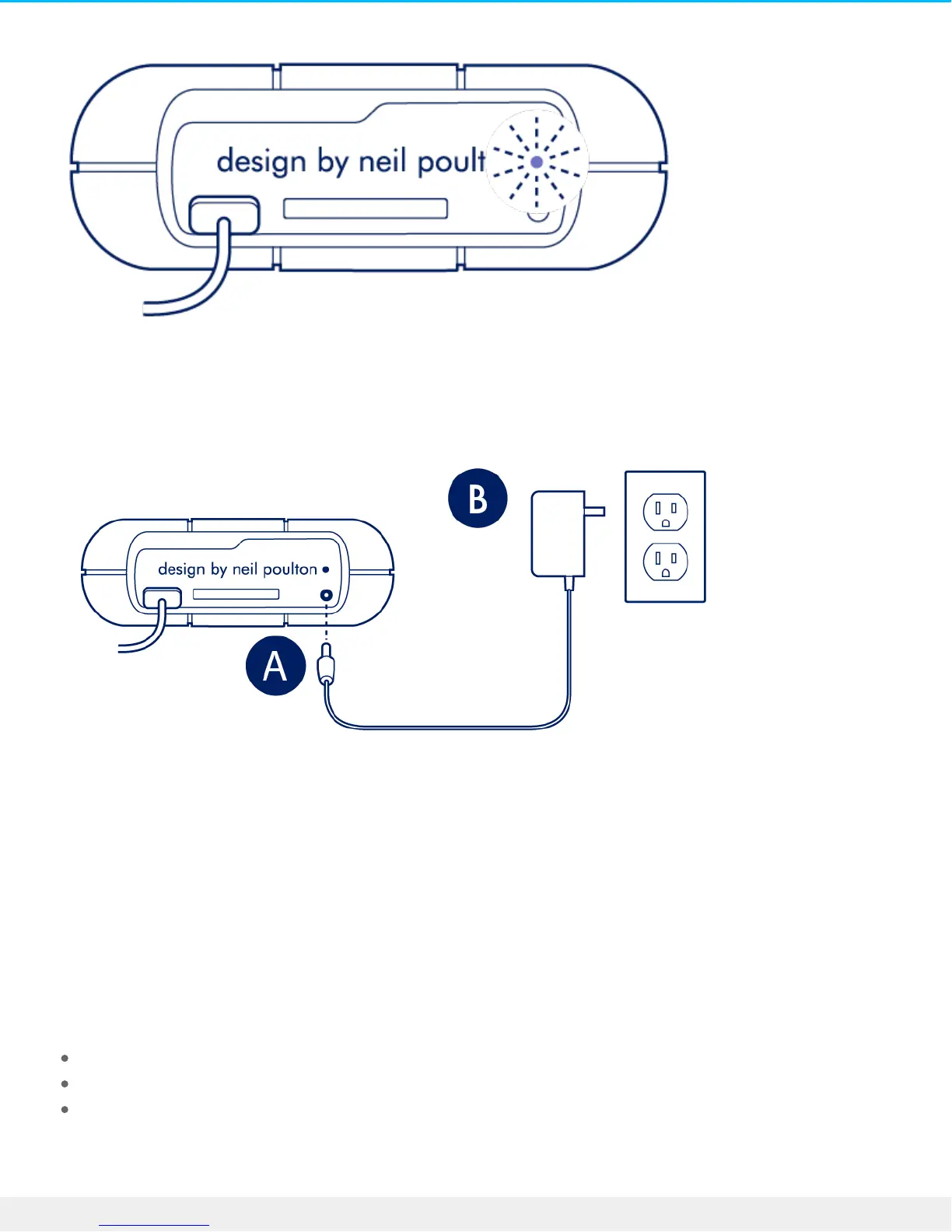 design by neil poult

B

design by neil poulton

A