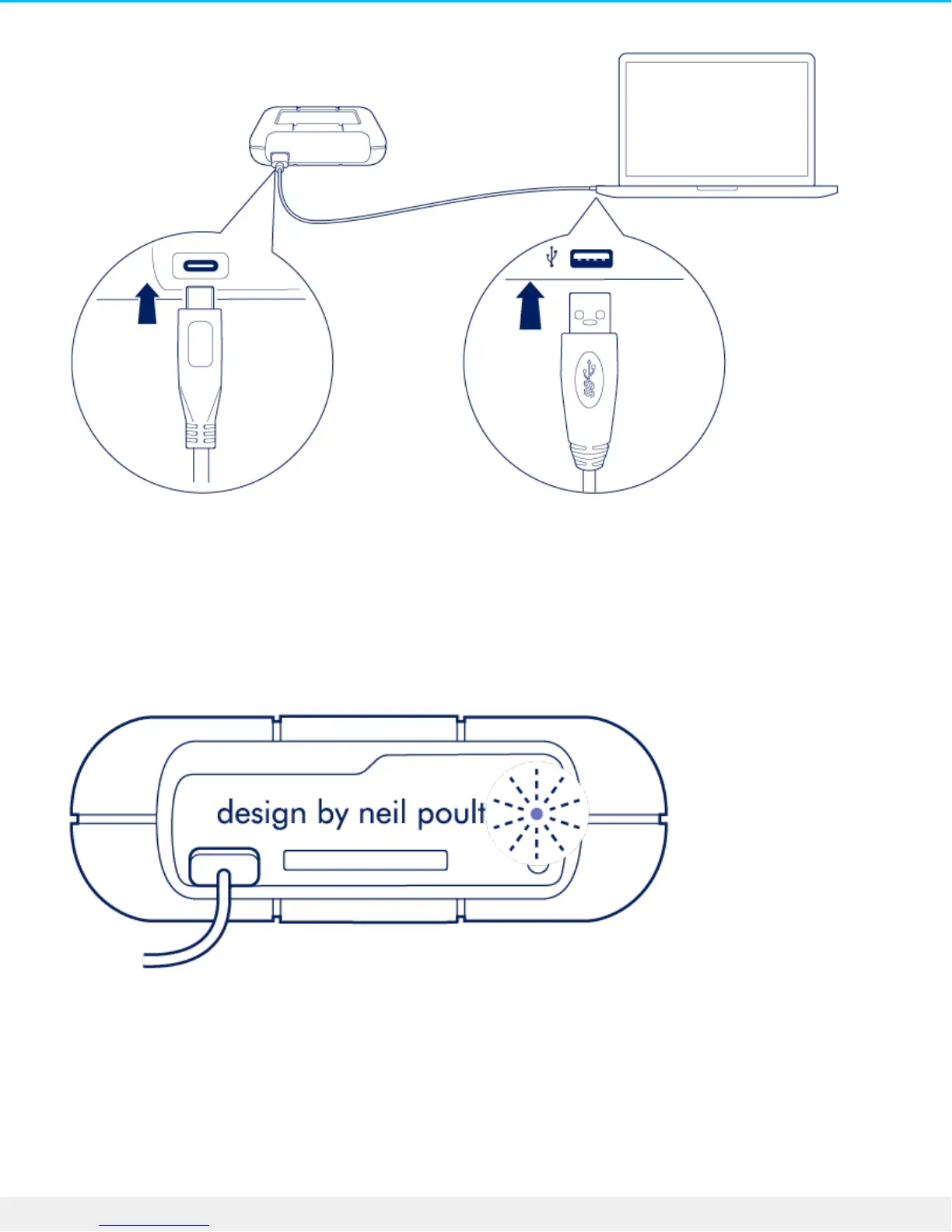 design by neil poult