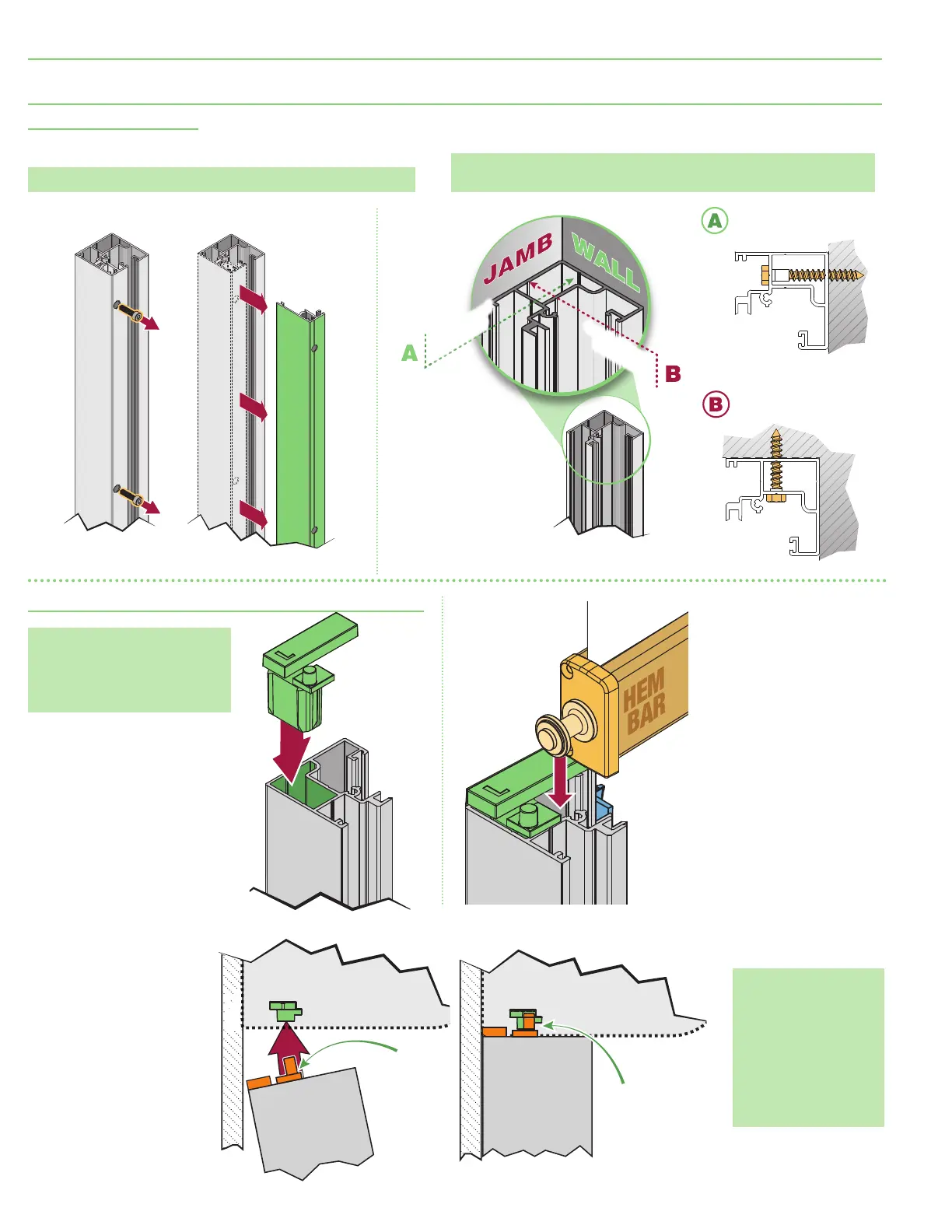 JAMB

WALL

A

B

A

B

HEM BAR