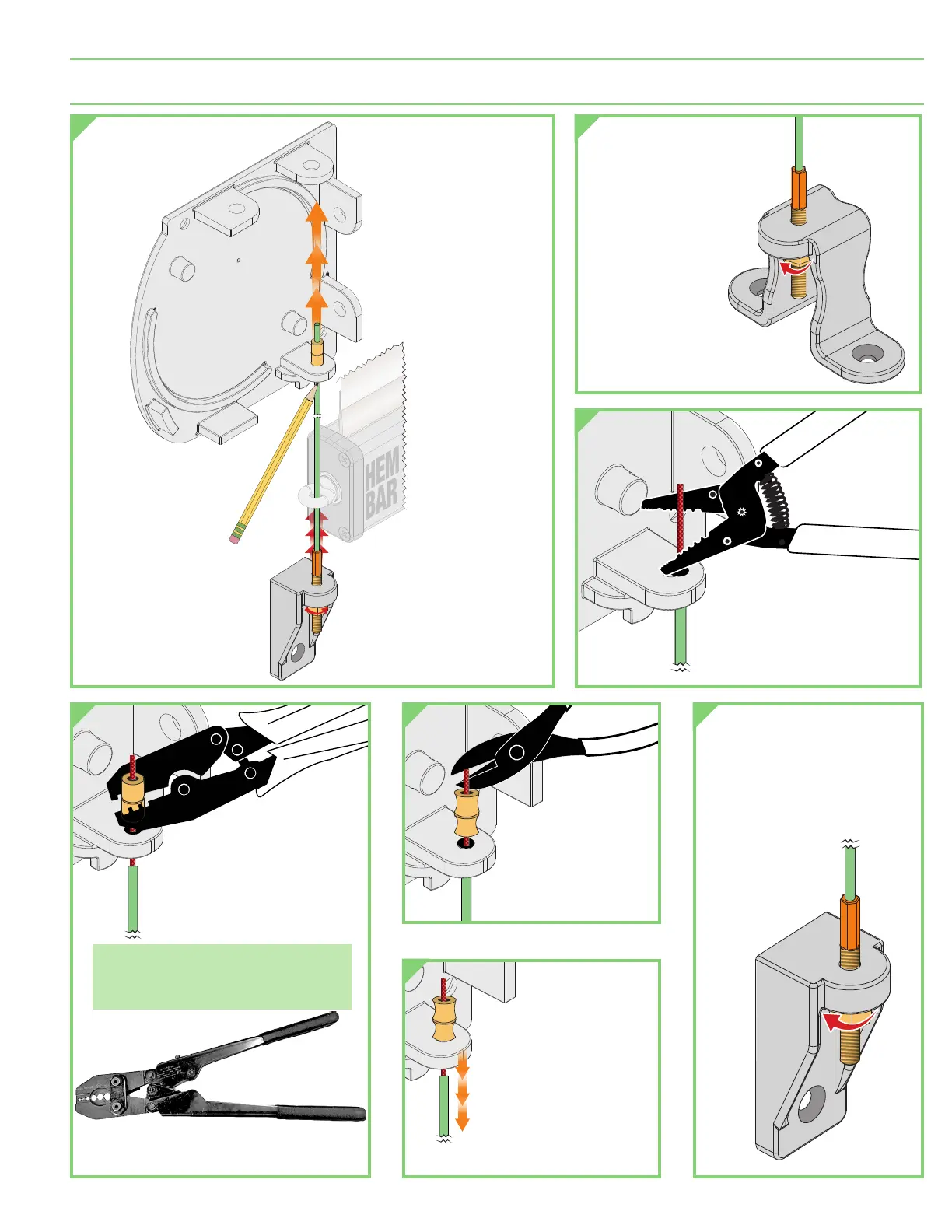 HEM BAR