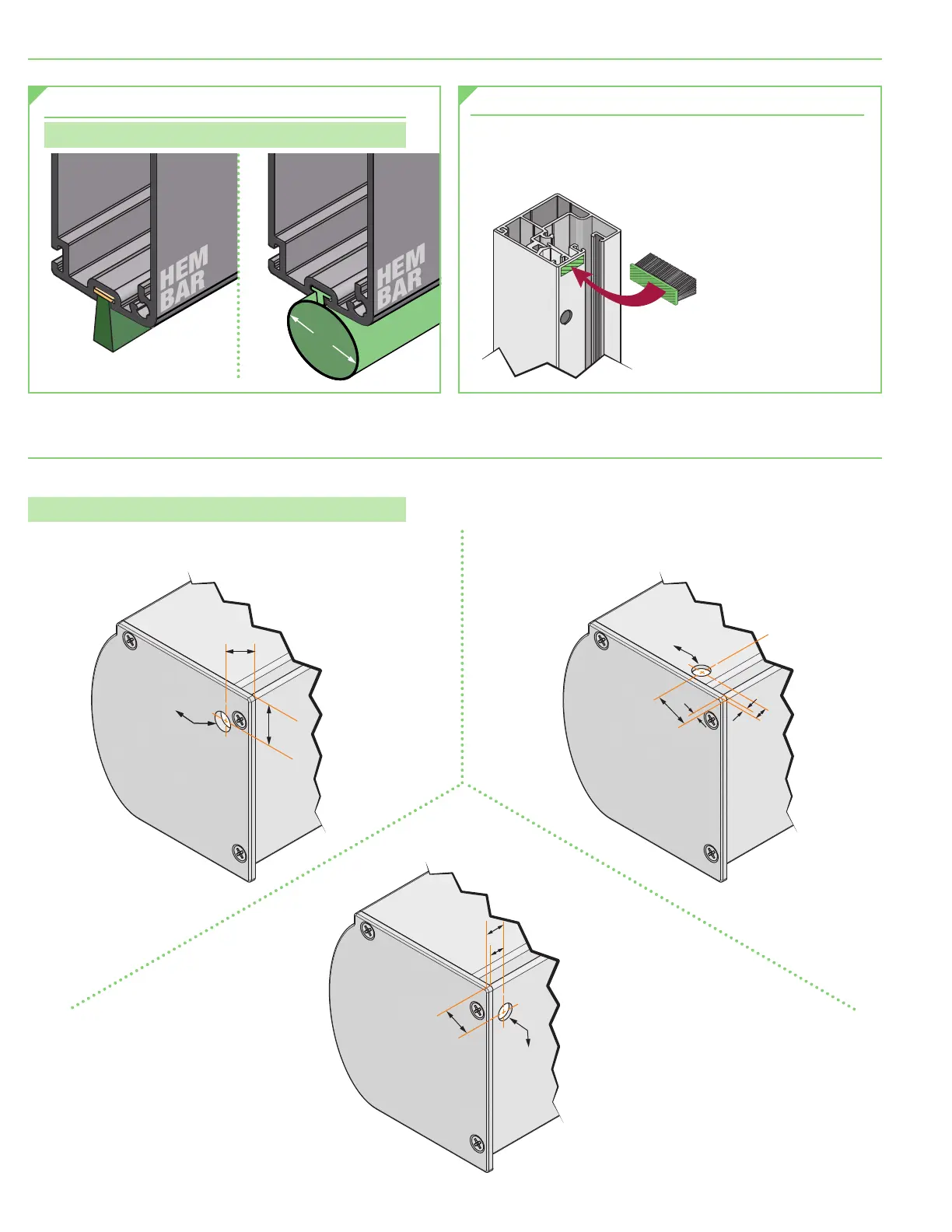 HEM BAR

HEM BAR