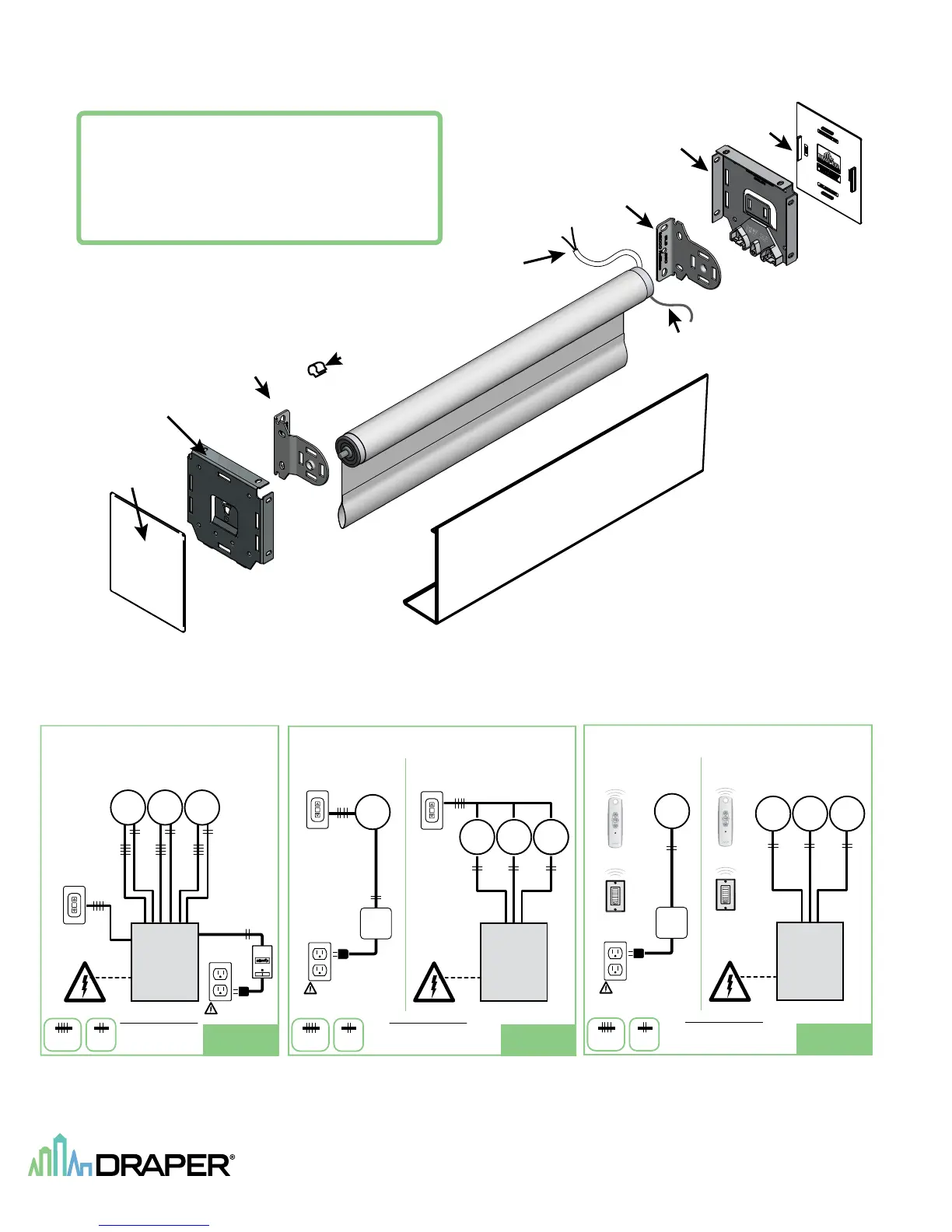 DRAPER®