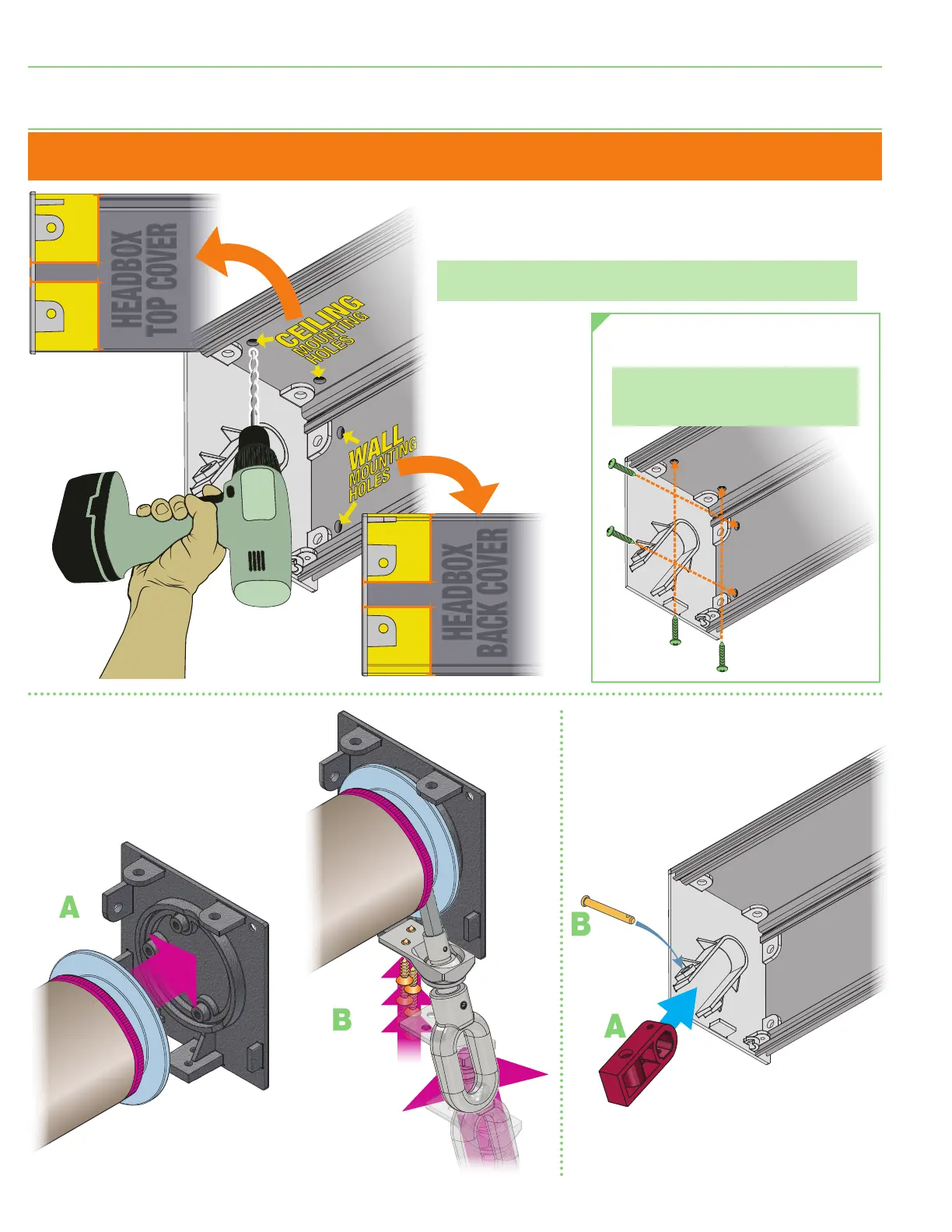 HEADBOX TOP COVER

CEILING MOUNTING HOLES

WALL MOUNTING HOLES

HEADBOX BACK COVER

A

B

B

A