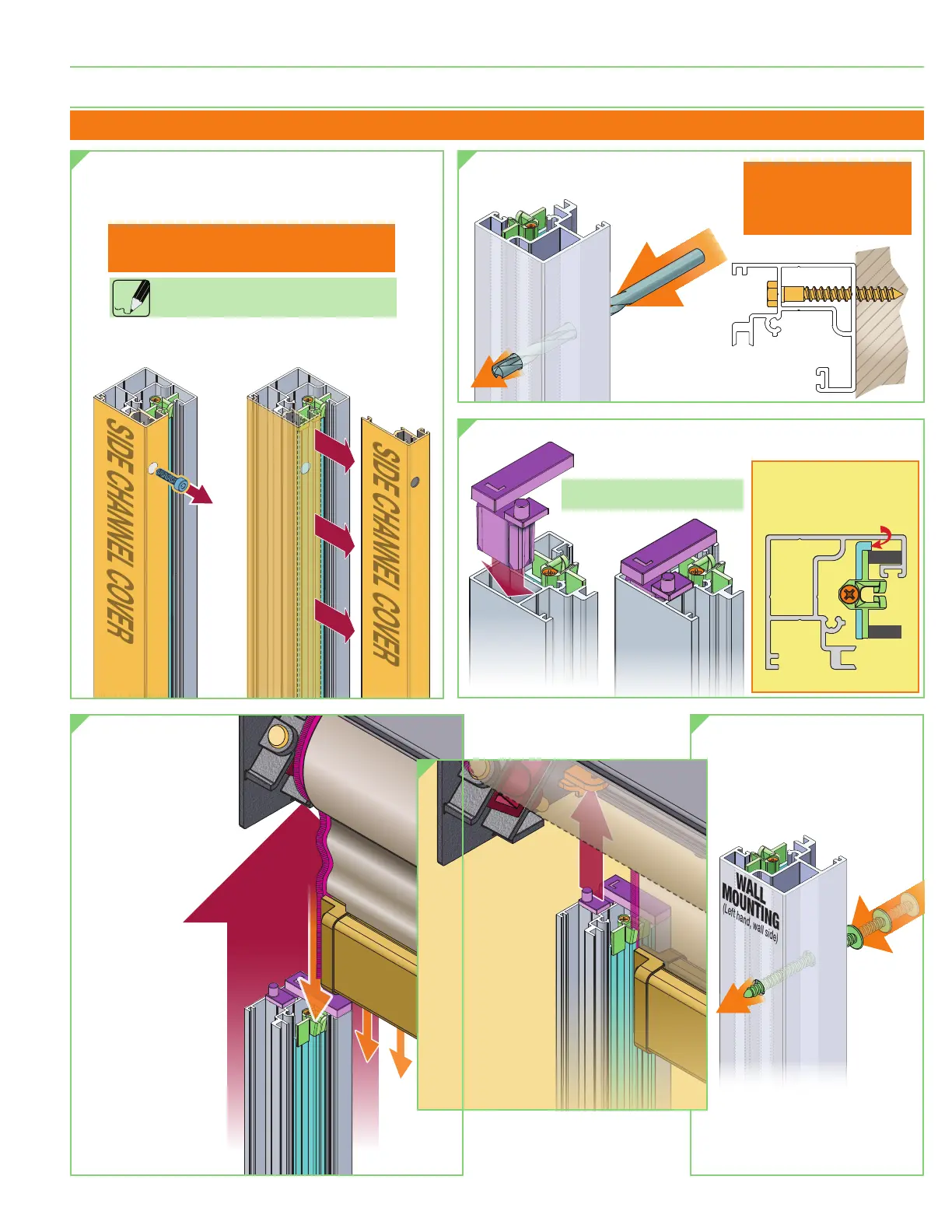 SIDE CHANNEL COVER

SIDE CHANNEL COVER

WALL MOUNTING
(Left hand, wall side)