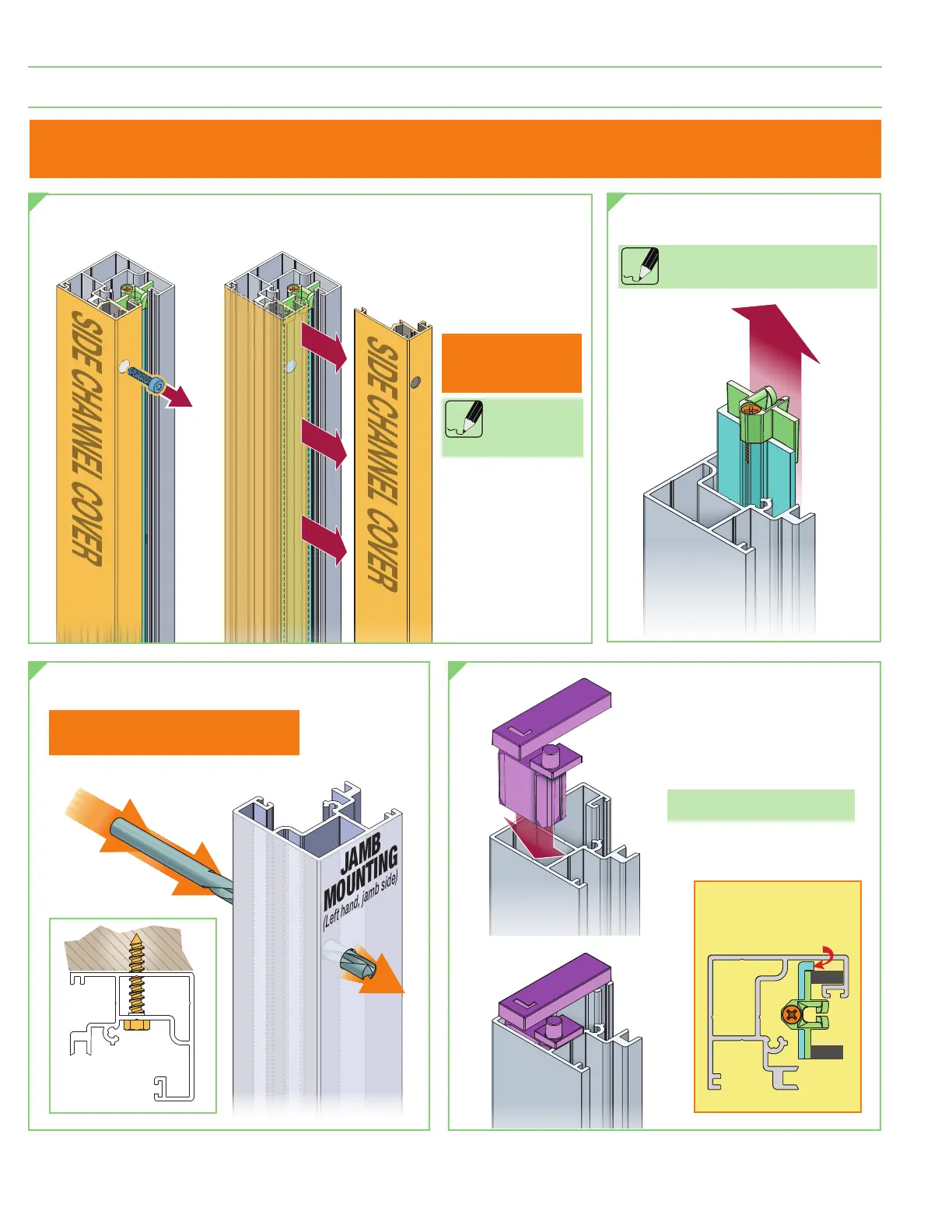 SIDE CHANNEL COVER

SIDE CHANNEL COVER

JAMB MOUNTING (Left hand, jamb side)