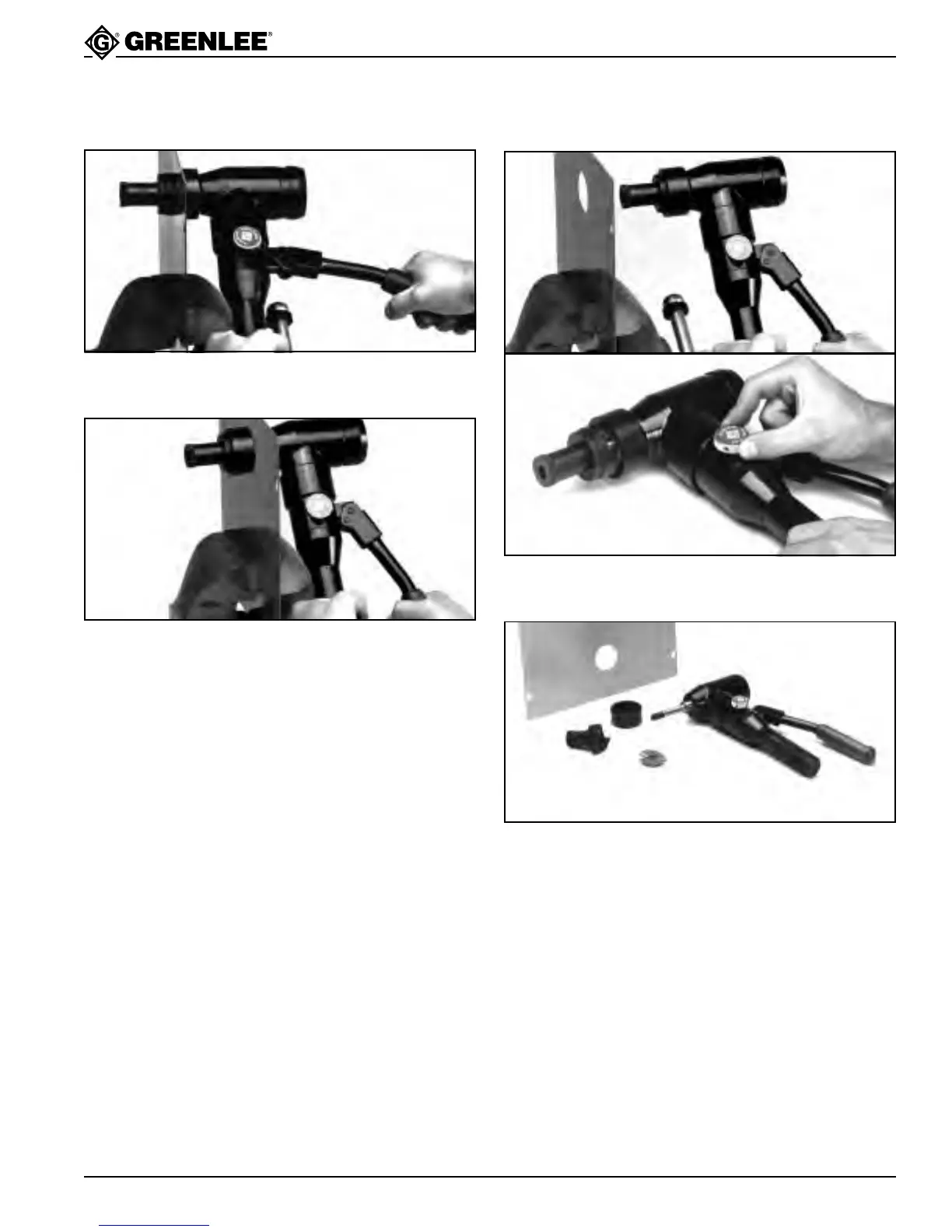 GREENLEE®