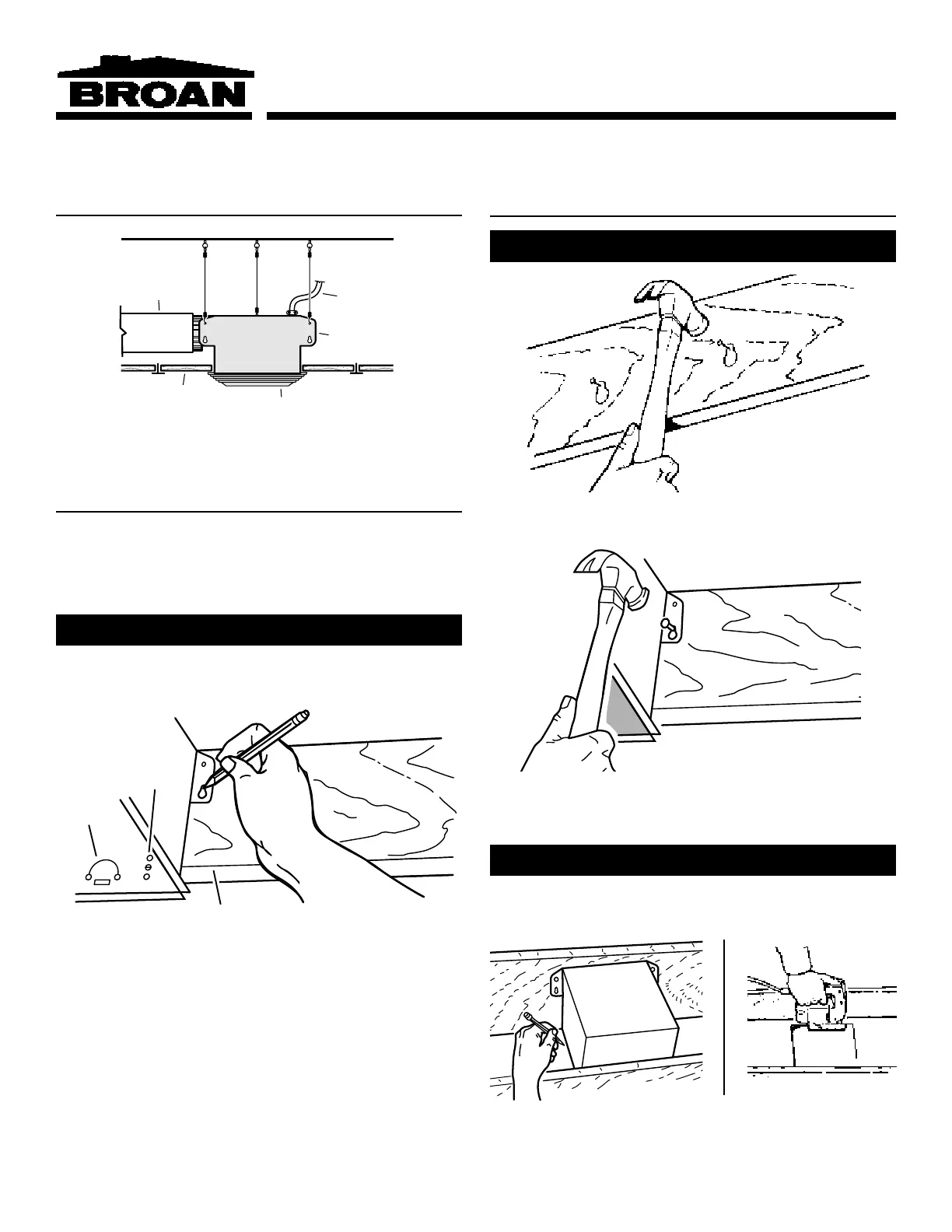 BROAN