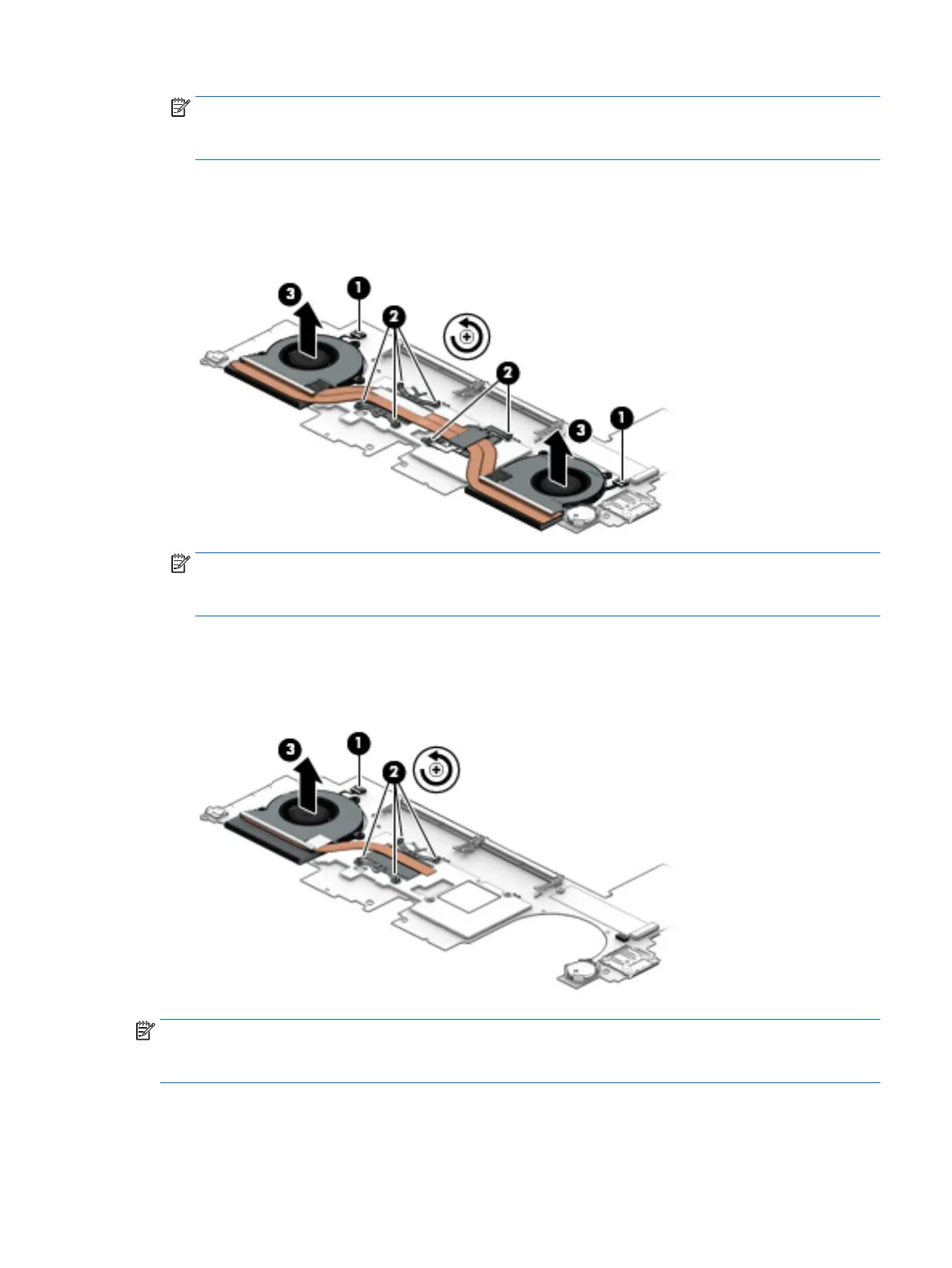 3

1

2

2

3

1

3

1

2