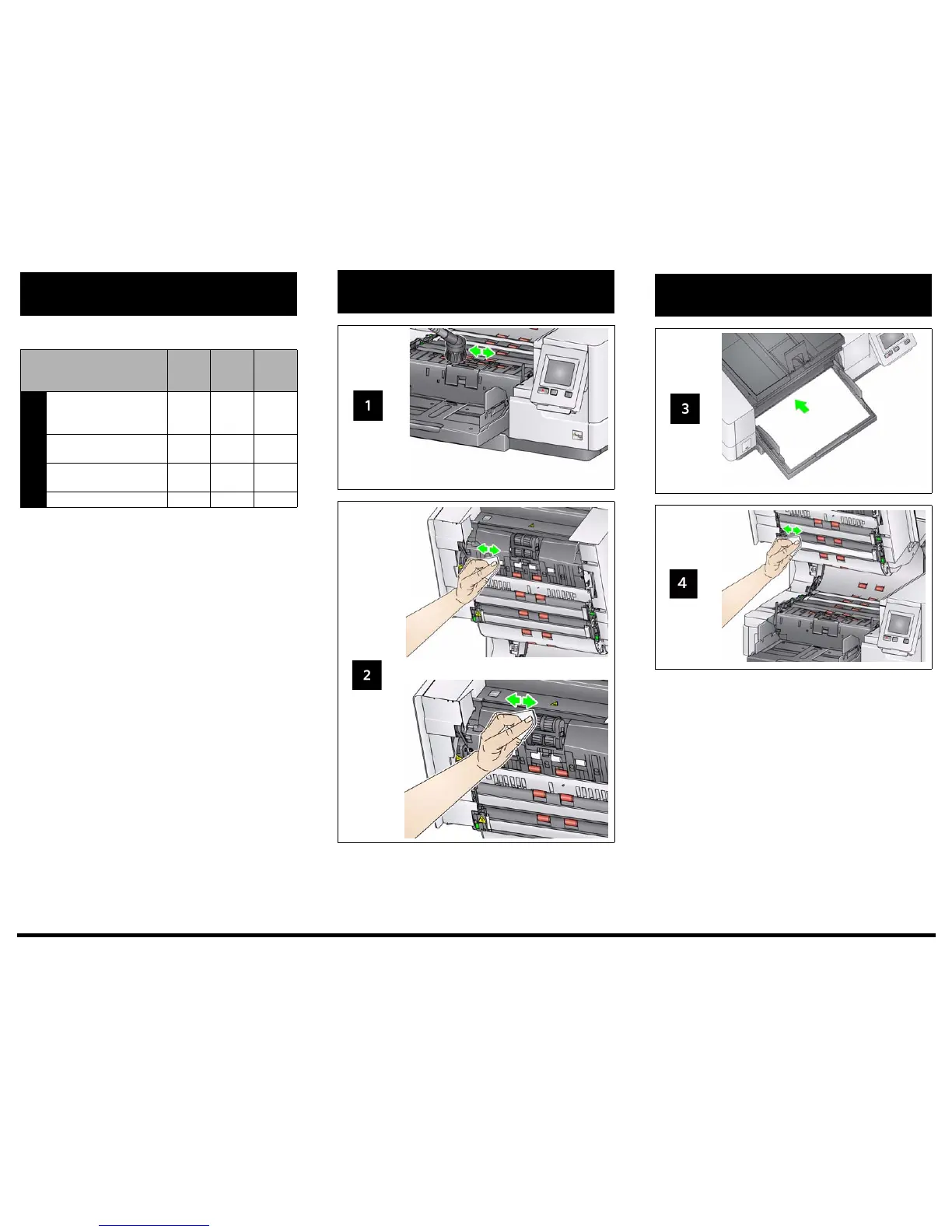 1

2

3

4