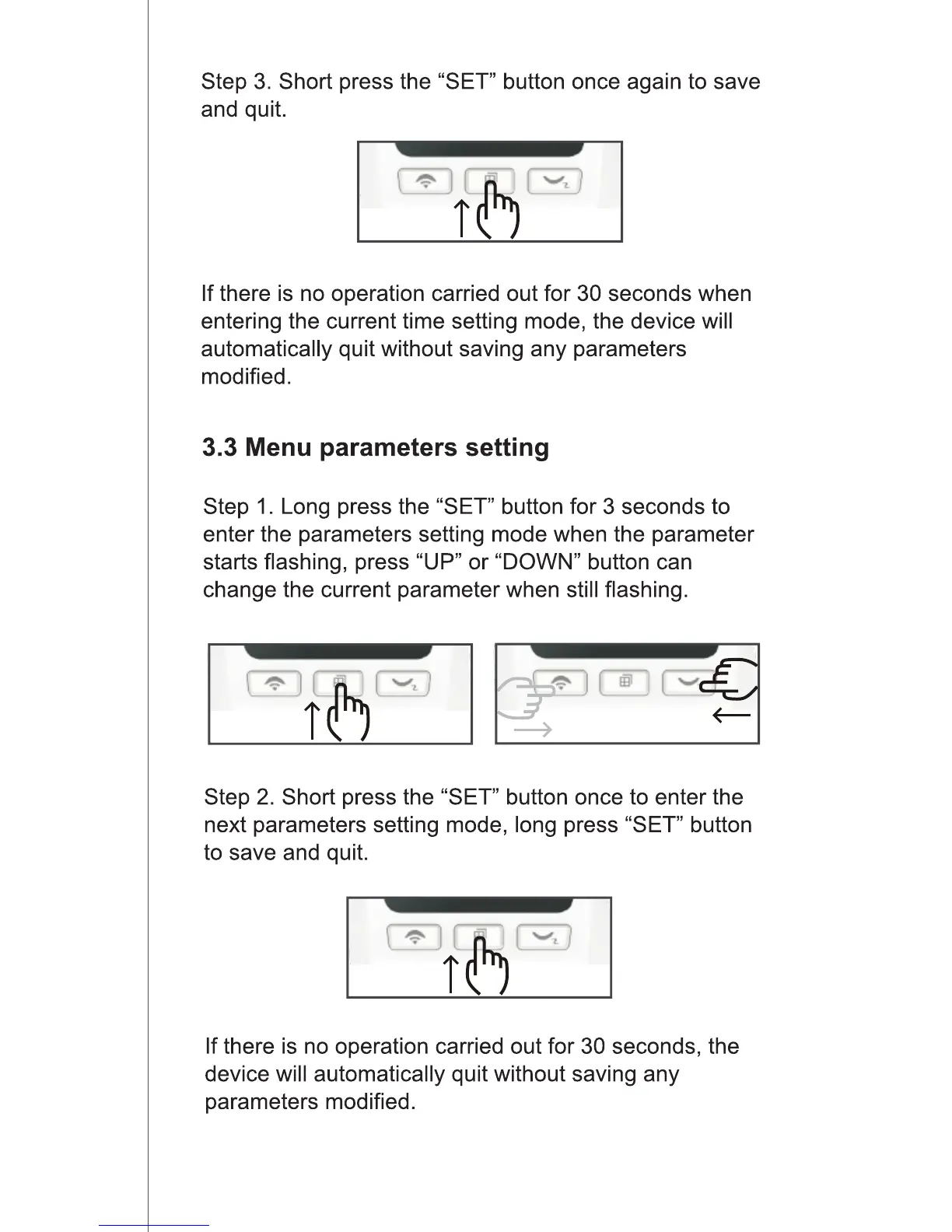 Step 3. Short press the “SET” button once again to save and quit.

If there is no operation carried out for 30 seconds when entering the current time setting mode, the device will automatically quit without saving any parameters modified.

3.3 Menu parameters setting

Step 1. Long press the “SET” button for 3 seconds to enter the parameters setting mode when the parameter starts flashing, press “UP” or “DOWN” button can change the current parameter when still flashing.

Step 2. Short press the “SET” button once to enter the next parameters setting mode, long press “SET” button to save and quit.

If there is no operation carried out for 30 seconds, the device will automatically quit without saving any parameters modified.