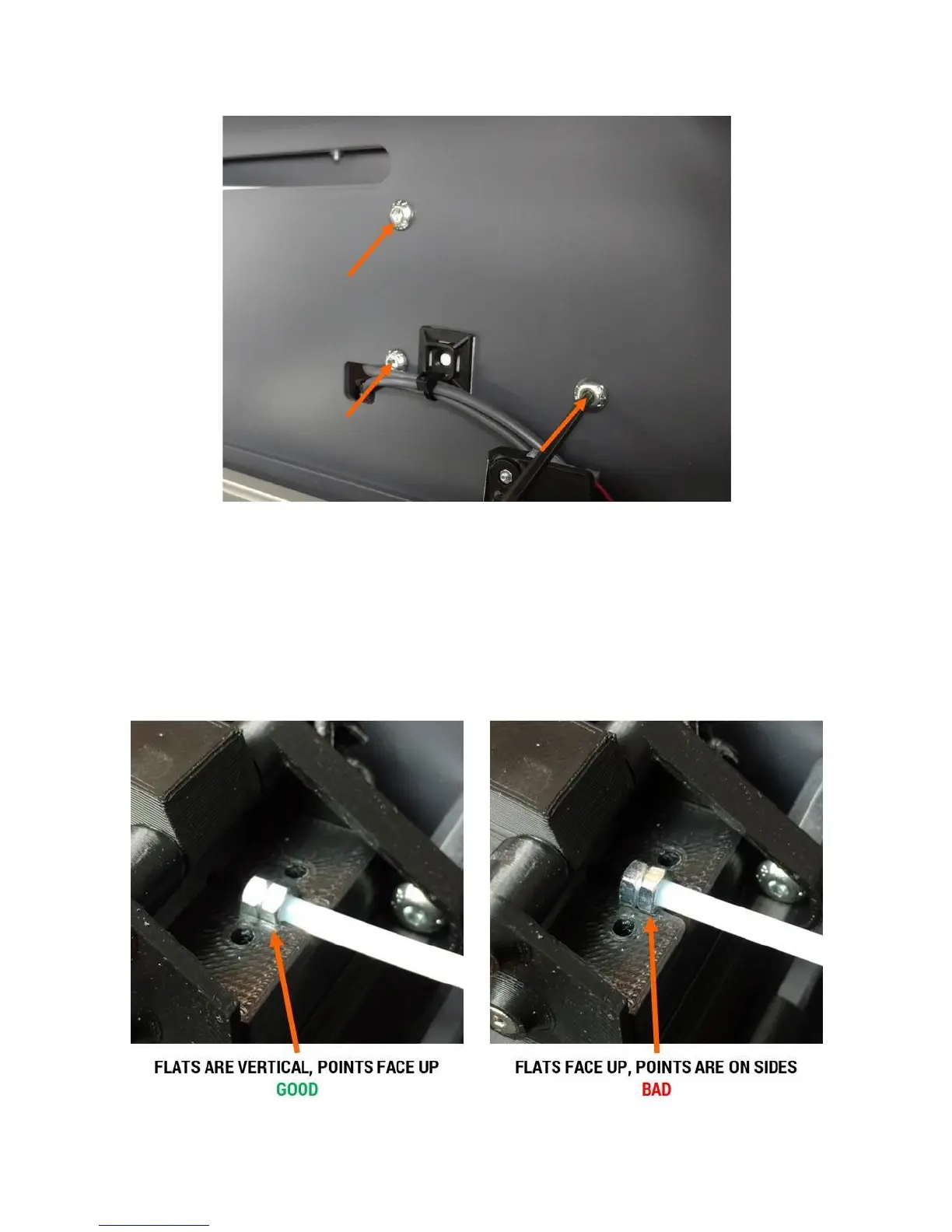 FLATS ARE VERTICAL, POINTS FACE UP
GOOD

FLATS FACE UP, POINTS ARE ON SIDES
BAD