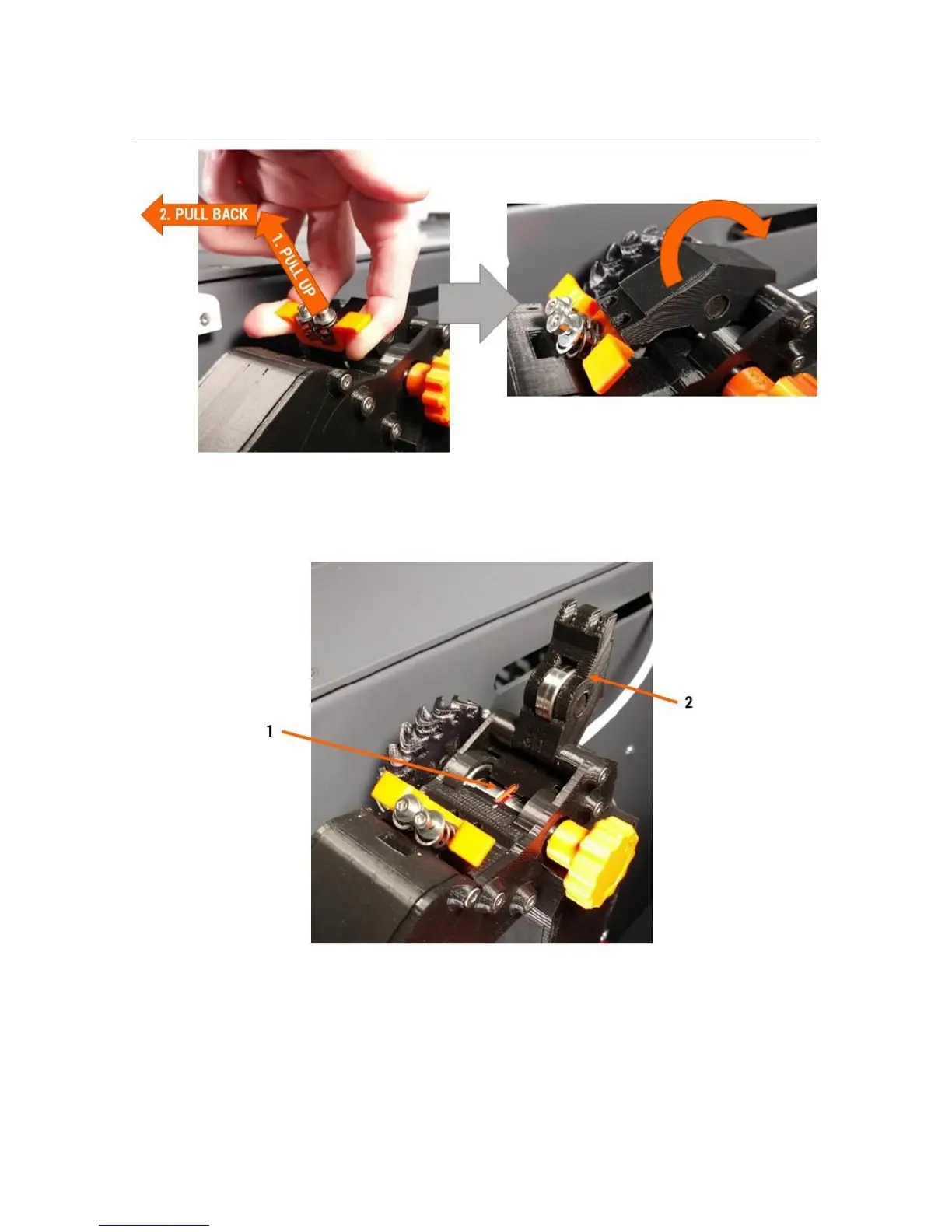 2. PULL BACK

1. PULL UP

1

2