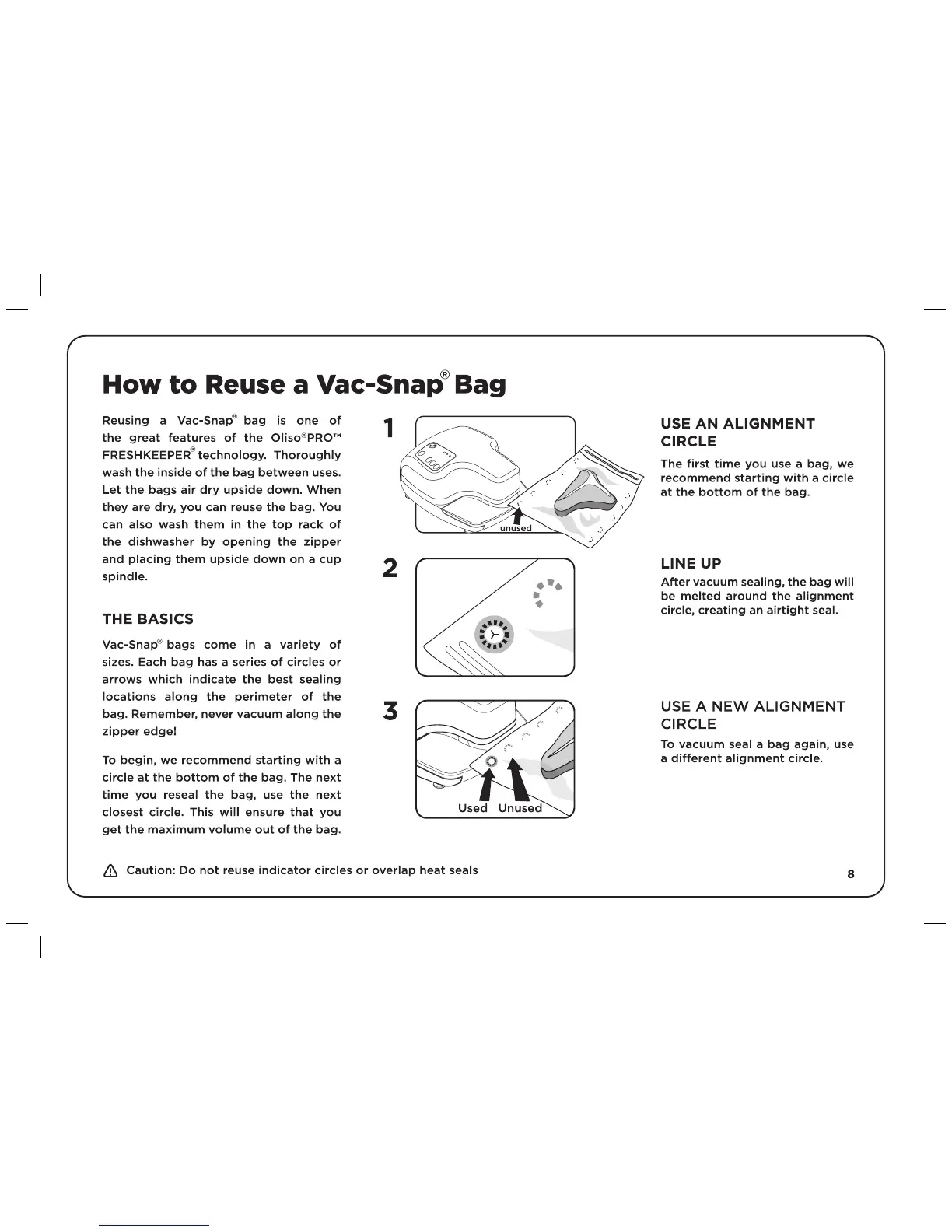 How to Reuse a Vac-Snap® Bag

Reusing a Vac-Snap® bag is one of the great features of the Oliso®PRO™ FRESHKEEPER® technology. Thoroughly wash the inside of the bag between uses. Let the bags air dry upside down. When they are dry, you can reuse the bag. You can also wash them in the top rack of the dishwasher by opening the zipper and placing them upside down on a cup spindle.

THE BASICS

Vac-Snap® bags come in a variety of sizes. Each bag has a series of circles or arrows which indicate the best sealing locations along the perimeter of the bag. Remember, never vacuum along the zipper edge!

To begin, we recommend starting with a circle at the bottom of the bag. The next time you reseal the bag, use the next closest circle. This will ensure that you get the maximum volume out of the bag.

1

unused

2

3

Used Unused

USE AN ALIGNMENT CIRCLE

The first time you use a bag, we recommend starting with a circle at the bottom of the bag.

LINE UP

After vacuum sealing, the bag will be melted around the alignment circle, creating an airtight seal.

USE A NEW ALIGNMENT CIRCLE

To vacuum seal a bag again, use a different alignment circle.

Caution: Do not reuse indicator circles or overlap heat seals

8