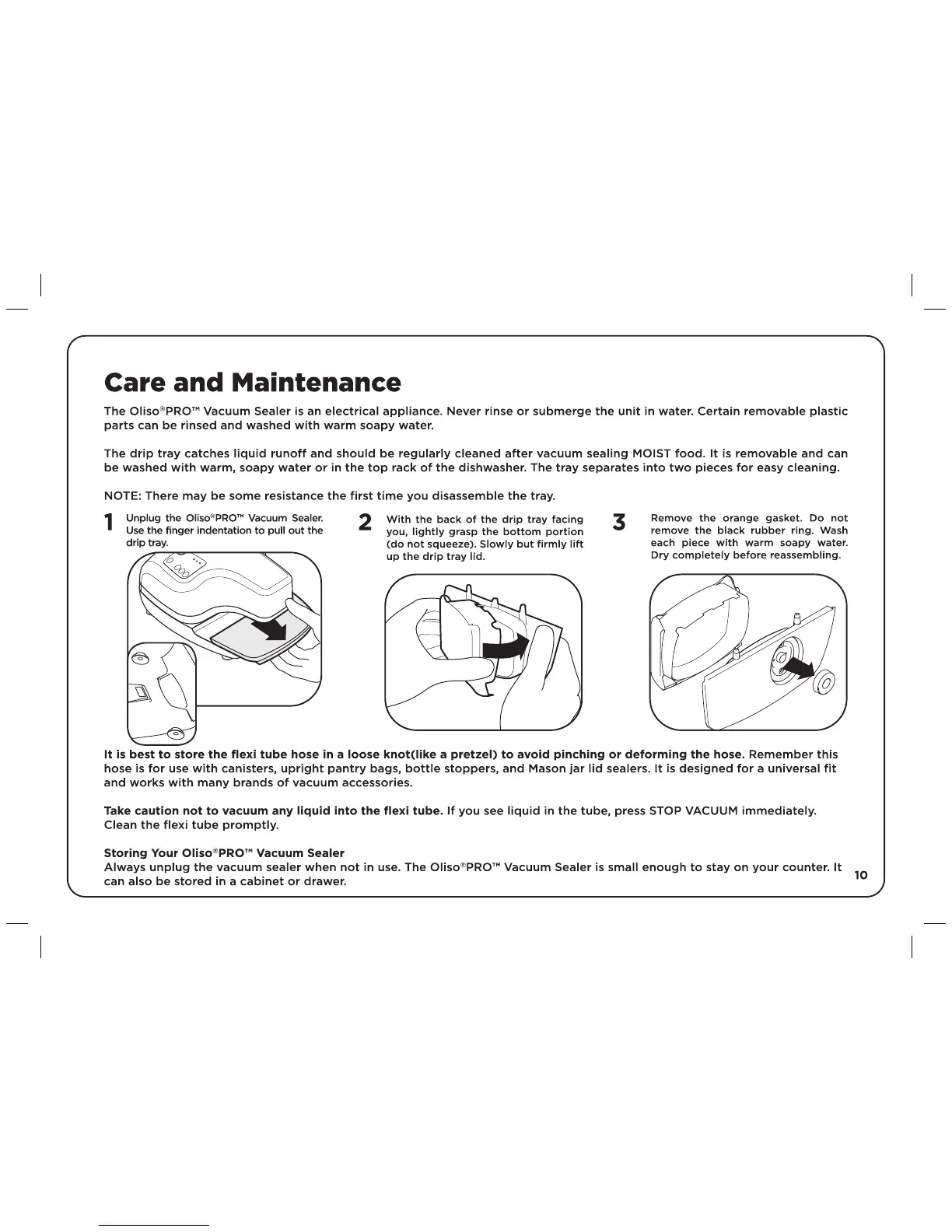 Care and Maintenance

The Oliso®PRO™ Vacuum Sealer is an electrical appliance. Never rinse or submerge the unit in water. Certain removable plastic parts can be rinsed and washed with warm soapy water.

The drip tray catches liquid runoff and should be regularly cleaned after vacuum sealing MOIST food. It is removable and can be washed with warm, soapy water or in the top rack of the dishwasher. The tray separates into two pieces for easy cleaning.

NOTE: There may be some resistance the first time you disassemble the tray.

1 Unplug the Oliso®PRO™ Vacuum Sealer. Use the finger indentation to pull out the drip tray.

2 With the back of the drip tray facing you, lightly grasp the bottom portion (do not squeeze). Slowly but firmly lift up the drip tray lid.

3 Remove the orange gasket. Do not remove the black rubber ring. Wash each piece with warm soapy water. Dry completely before reassembling.

It is best to store the flexi tube hose in a loose knot(like a pretzel) to avoid pinching or deforming the hose. Remember this hose is for use with canisters, upright pantry bags, bottle stoppers, and Mason jar lid sealers. It is designed for a universal fit and works with many brands of vacuum accessories.

Take caution not to vacuum any liquid into the flexi tube. If you see liquid in the tube, press STOP VACUUM immediately. Clean the flexi tube promptly.

Storing Your Oliso®PRO™ Vacuum Sealer
Always unplug the vacuum sealer when not in use. The Oliso®PRO™ Vacuum Sealer is small enough to stay on your counter. It can also be stored in a cabinet or drawer.

10