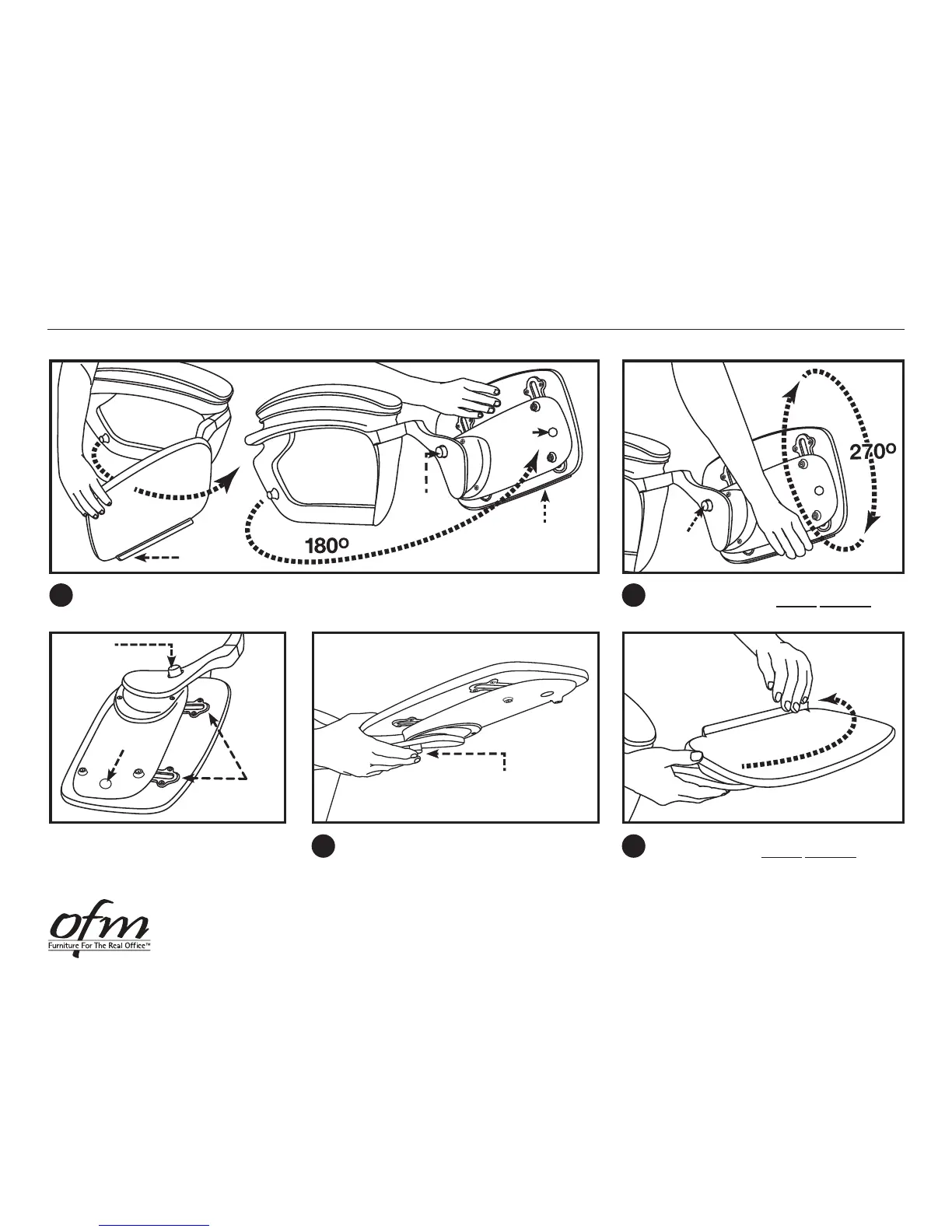 180º

270º

ofm
Furniture For The Real Office™