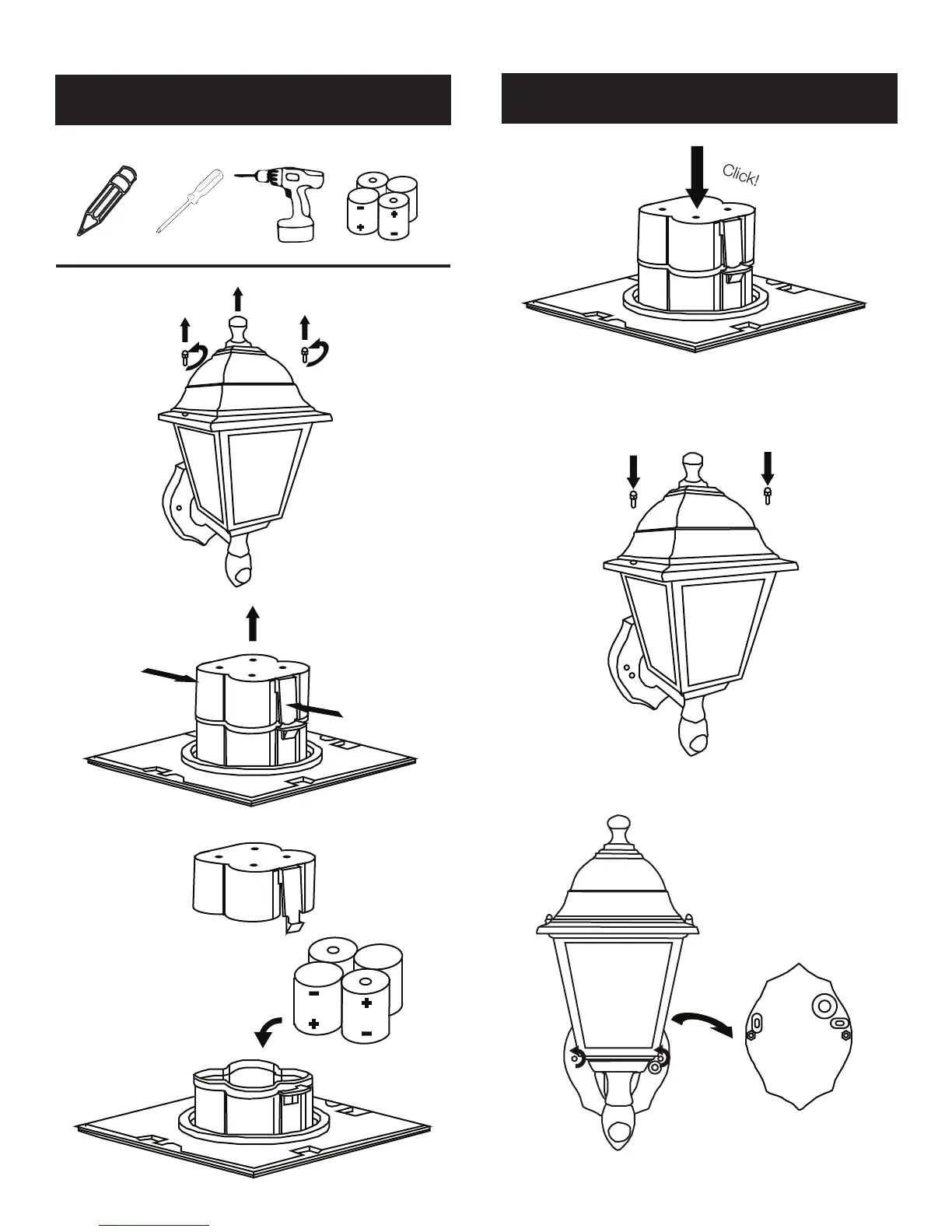 Click!