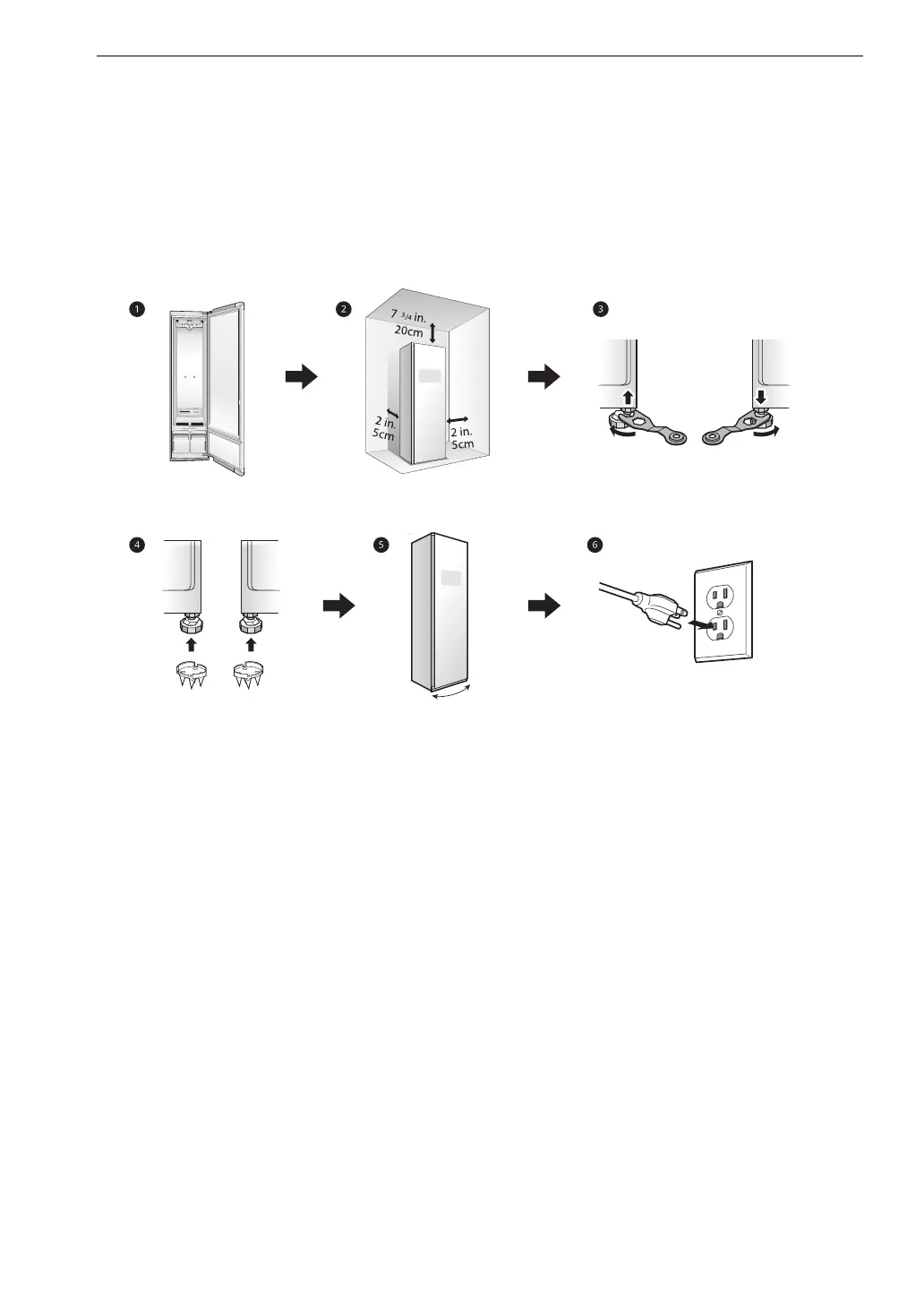 1

2

7 3/4 in.
20cm

2 in.
5cm

2 in.
5cm

3

4

5

6