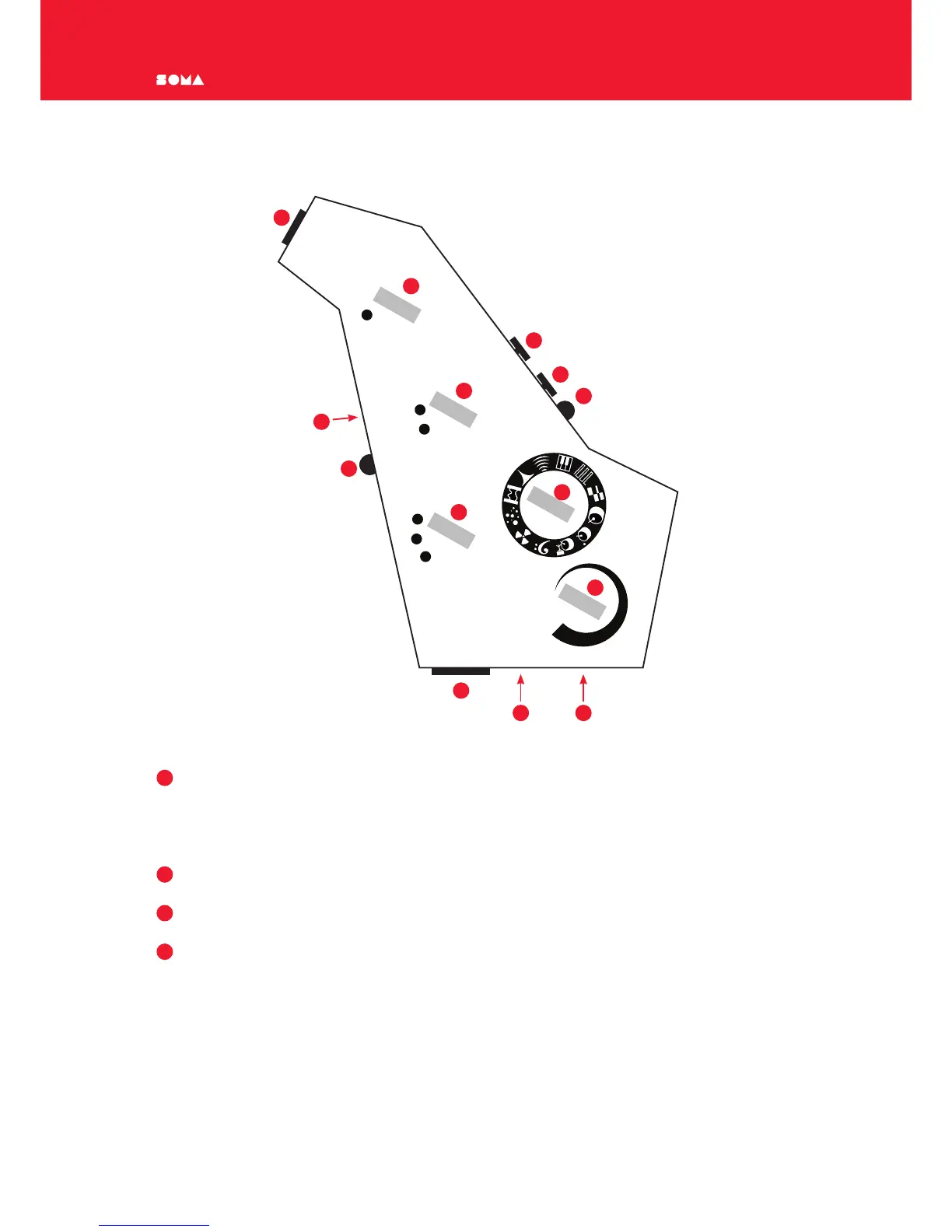 SOMA