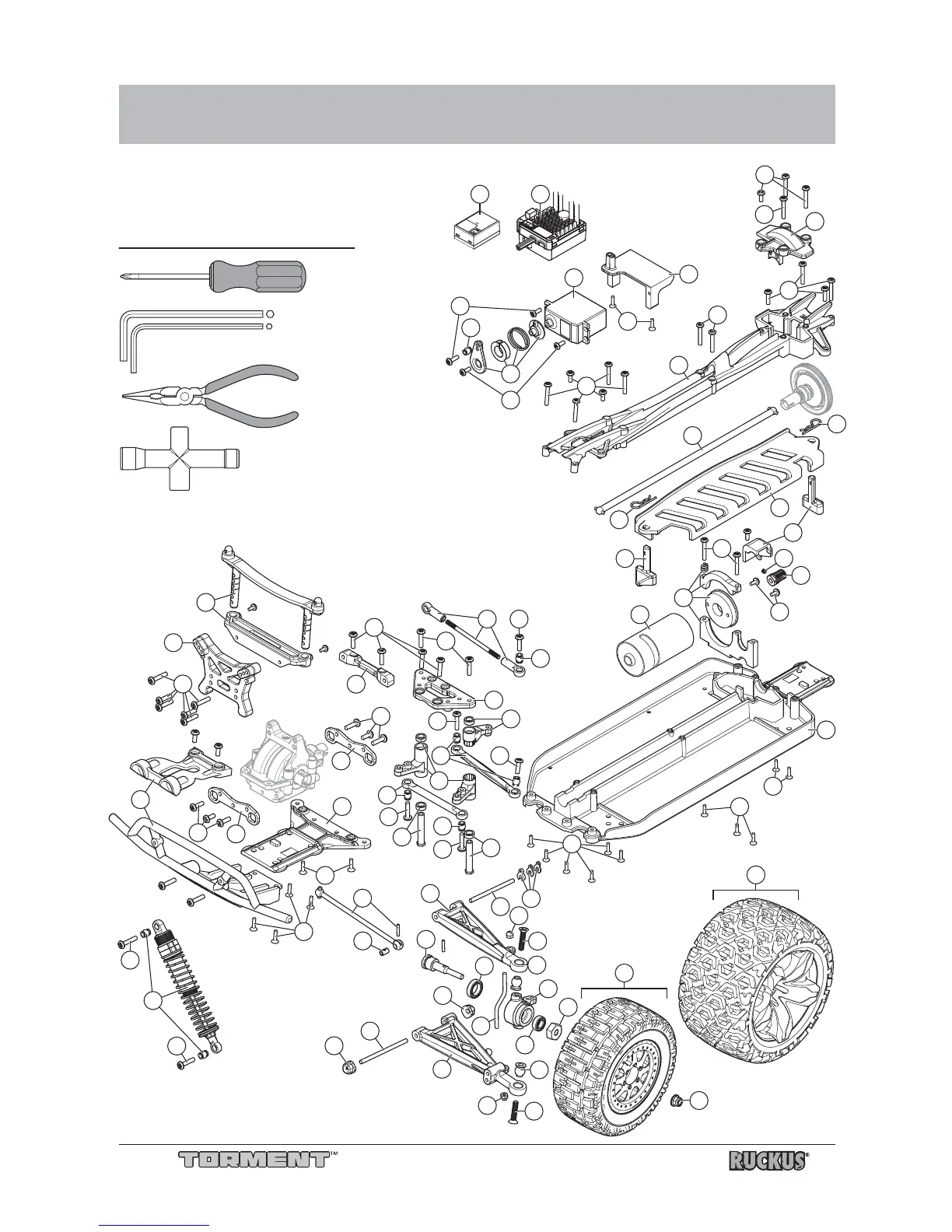 TORMENT™

RUCKUS®