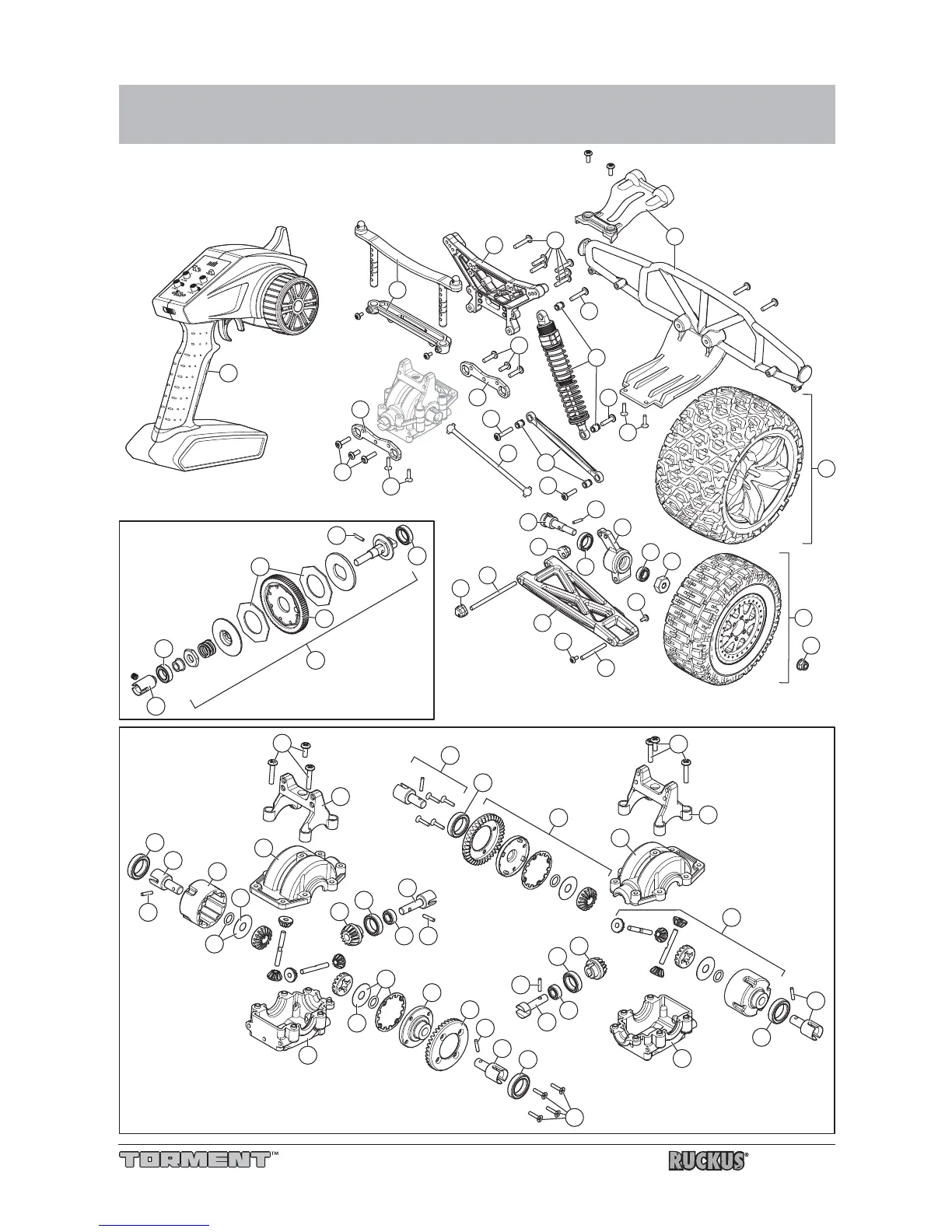 TORMENT™

RUCKUS®