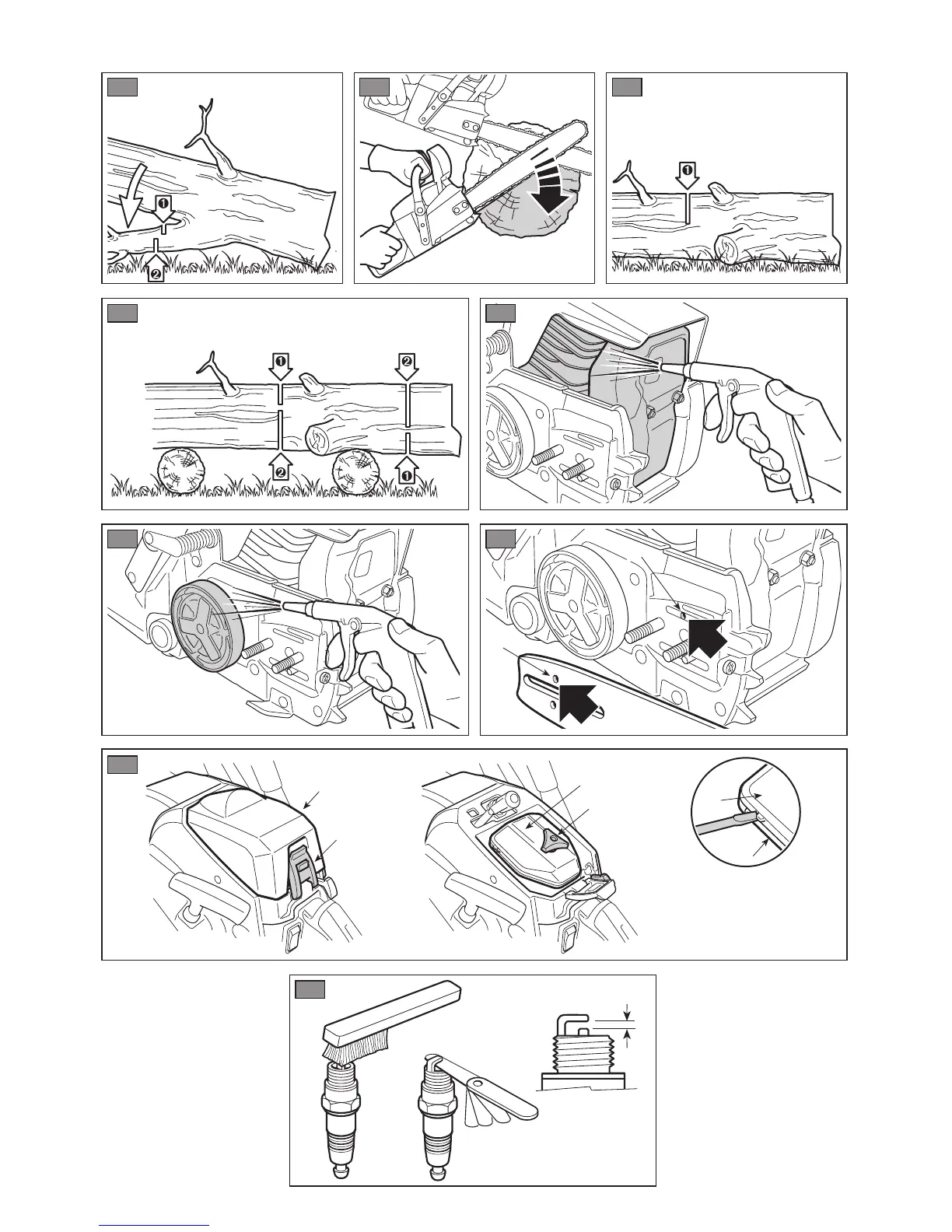 1
2
1
1
2
2
1