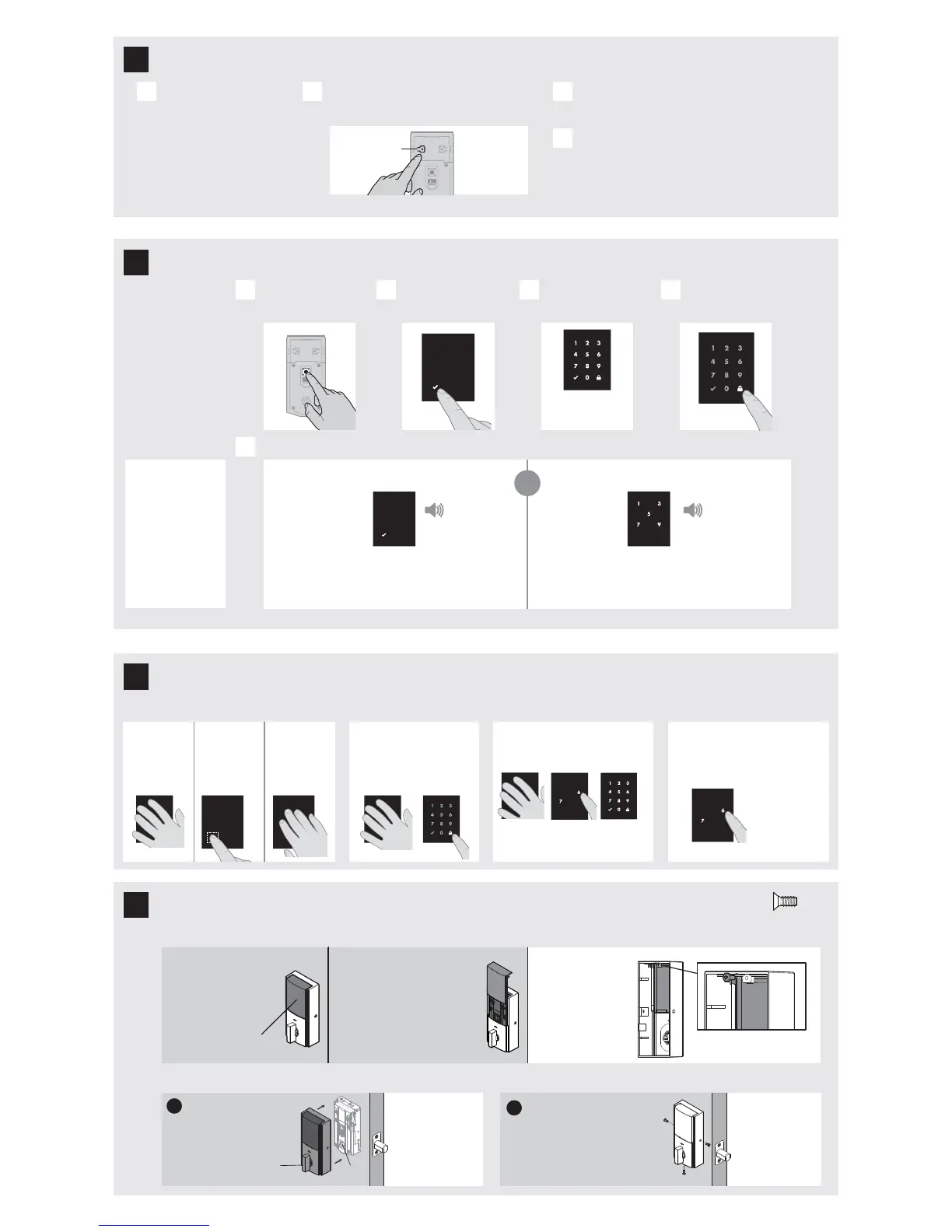 1 2 3
4 5 6
7 8 9
✓ 0

1 2 3
4 5 6
7 8 9
✓ 0

✓

✓

1 3
5
7 9

1 2 3
4 5 6
7 8 9
✓ 0

7 6

1 2 3
4 5 6
7 8 9
✓ 0

7 6