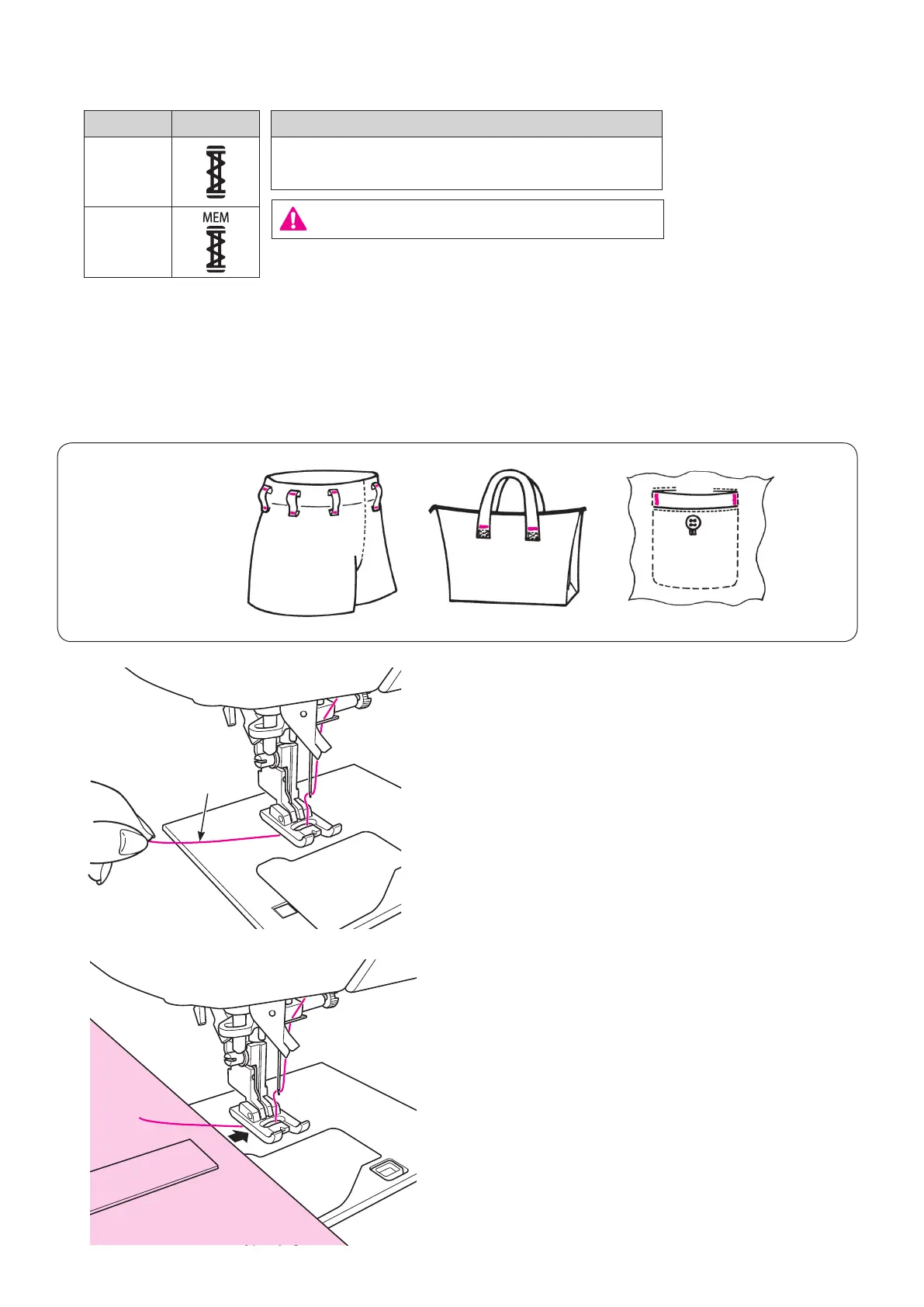 MEM