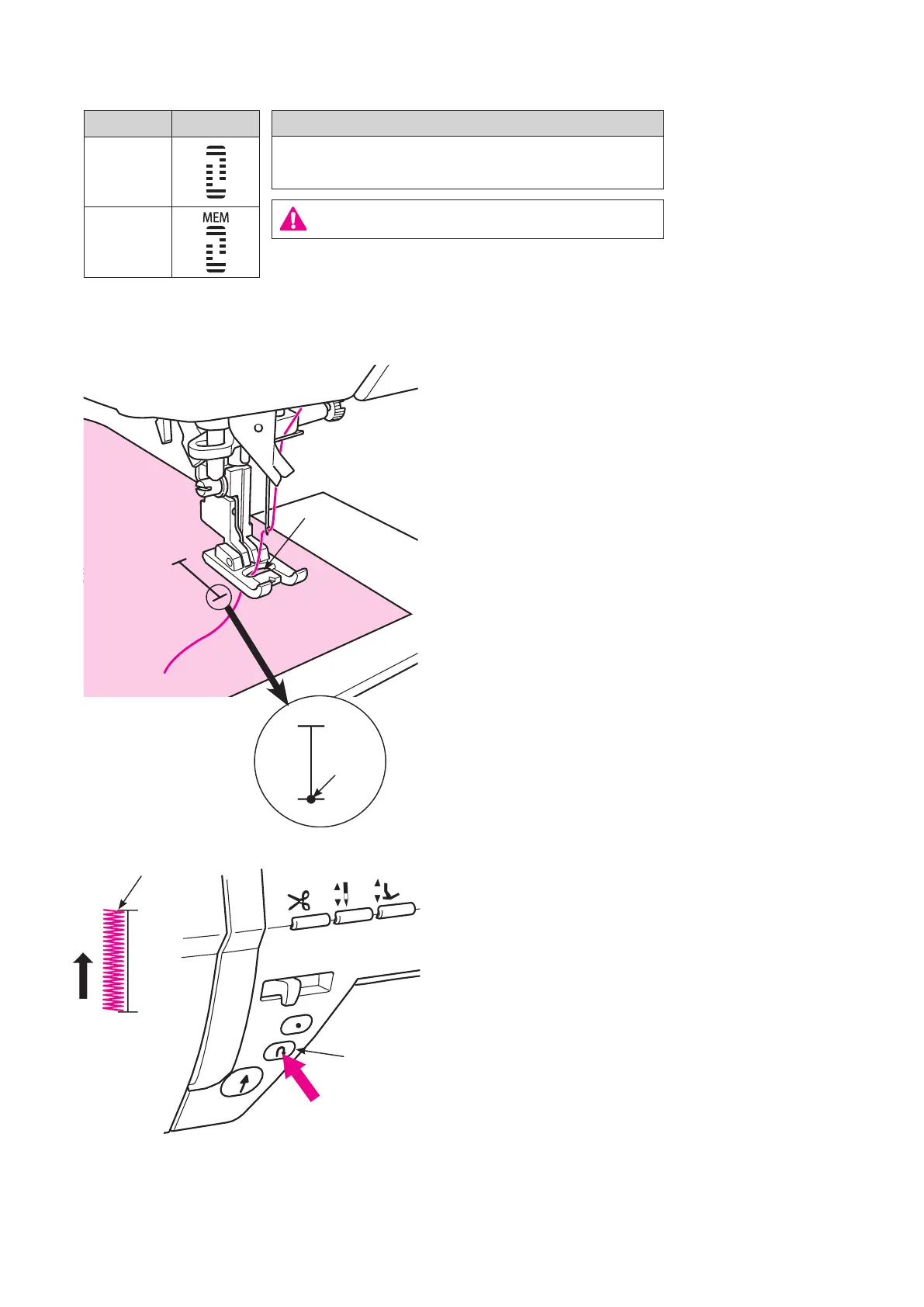 MEM