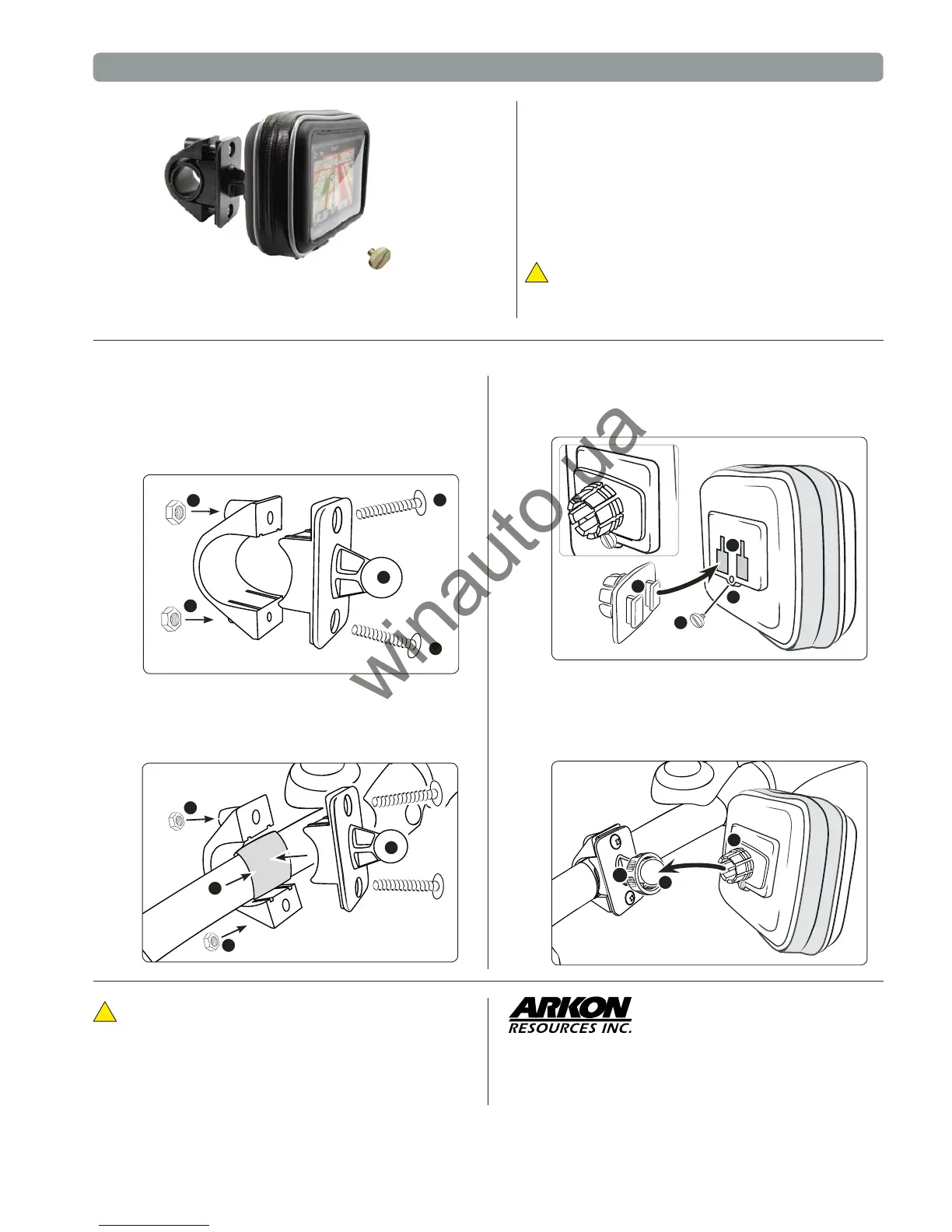 winauto.ua

ARKON
RESOURCES INC.