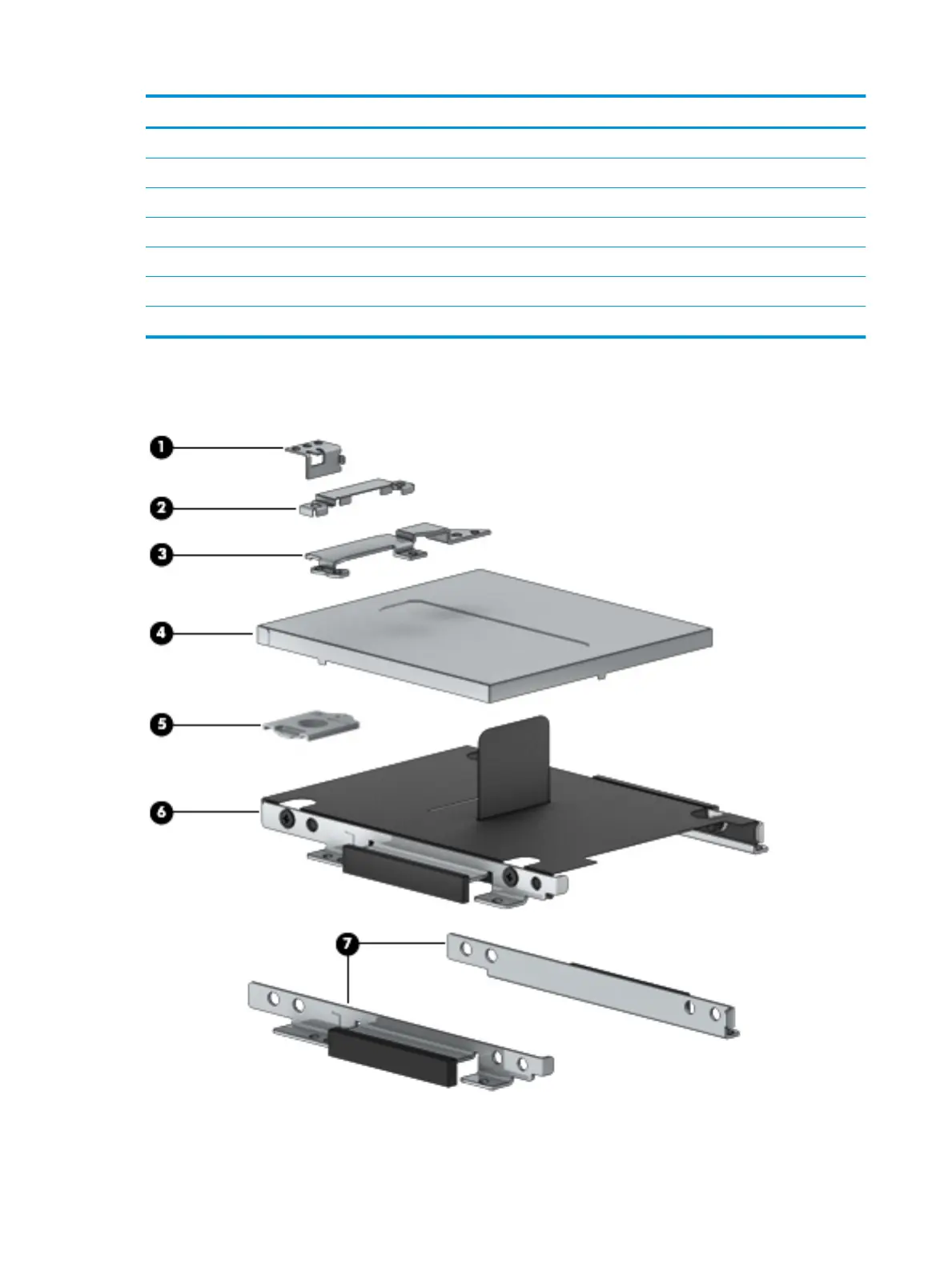 1

2

3

4

5

6

7