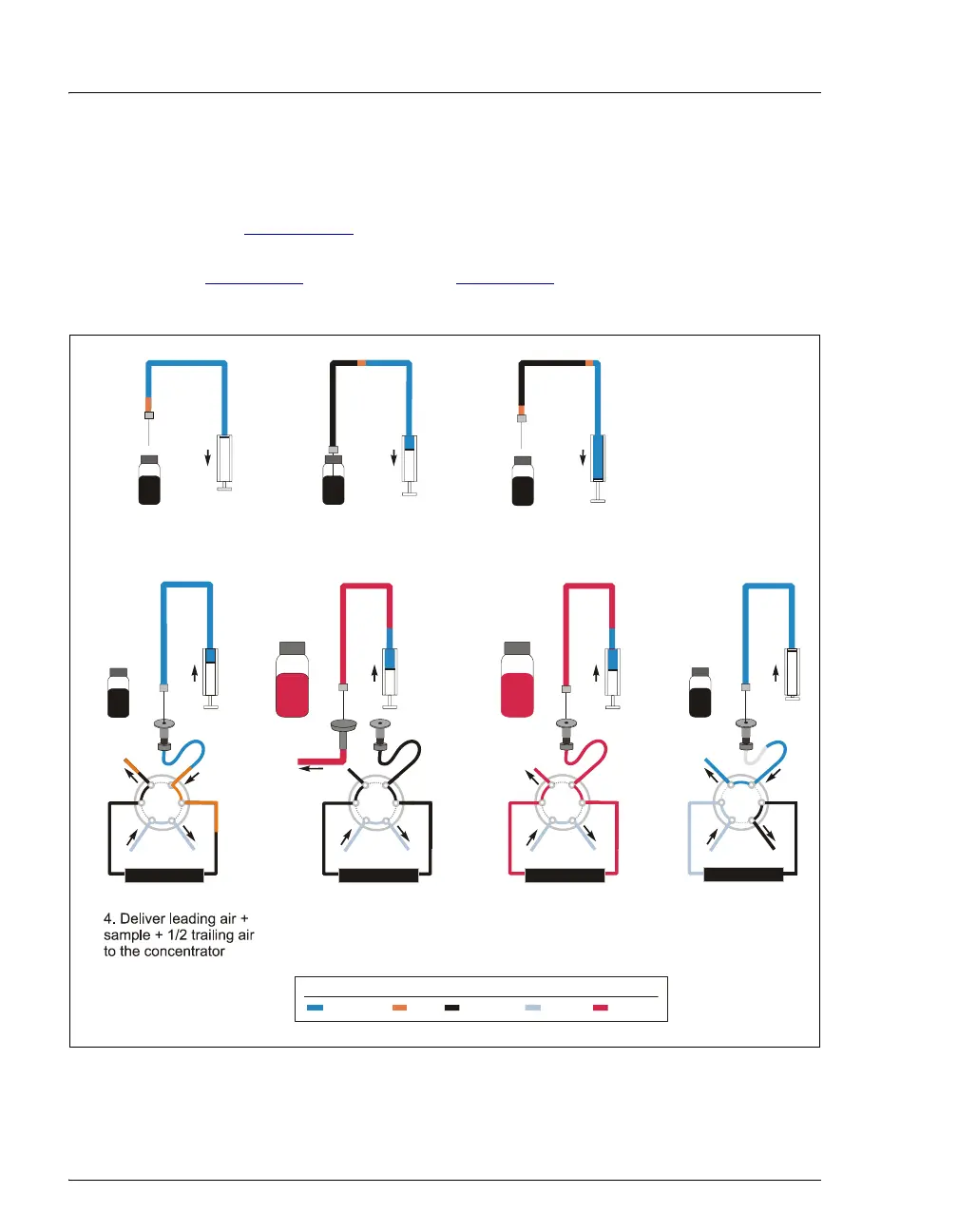 4. Deliver leading air + sample + 1/2 trailing air to the concentrator