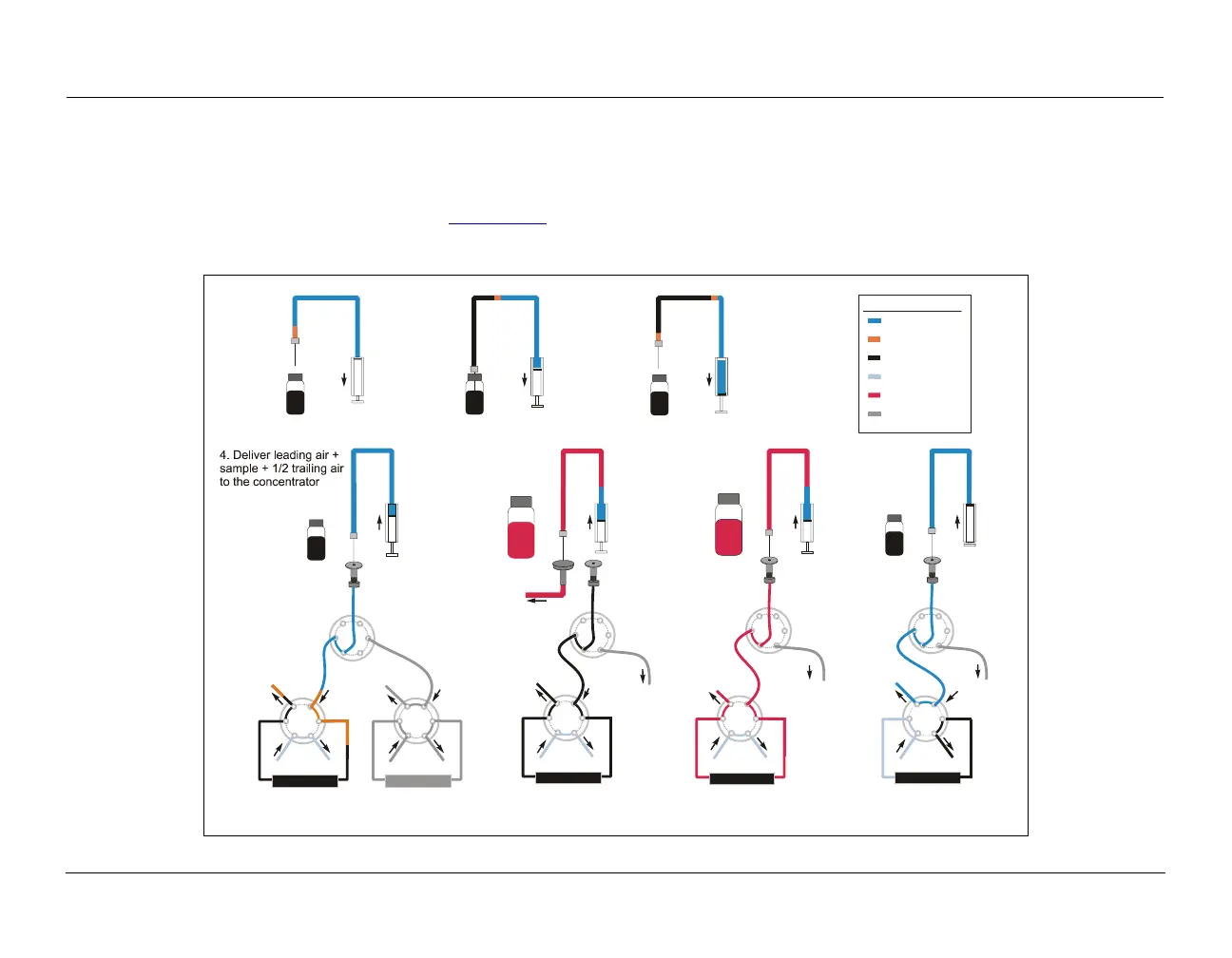 4. Deliver leading air + sample + 1/2 trailing air to the concentrator