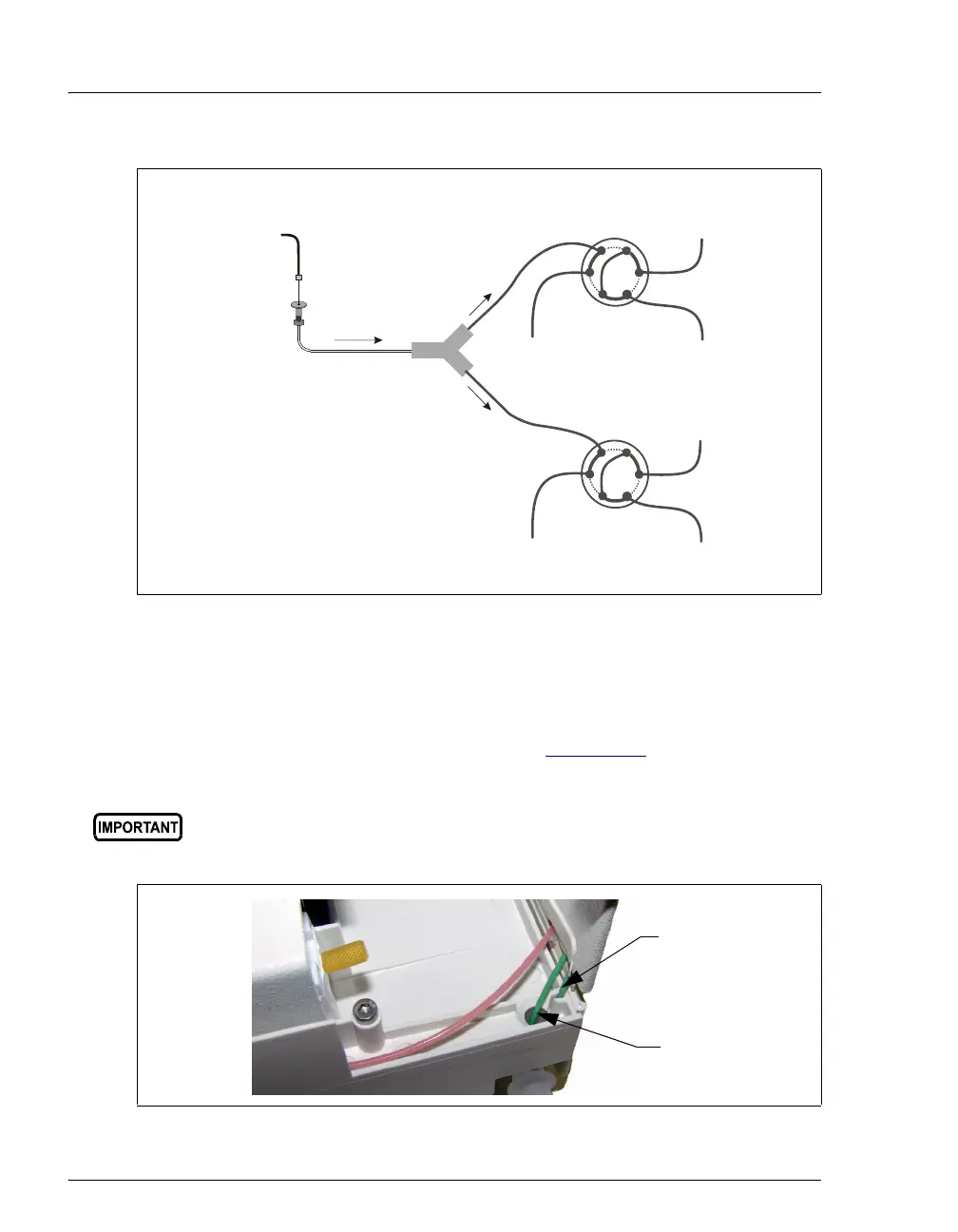 IMPORTANT