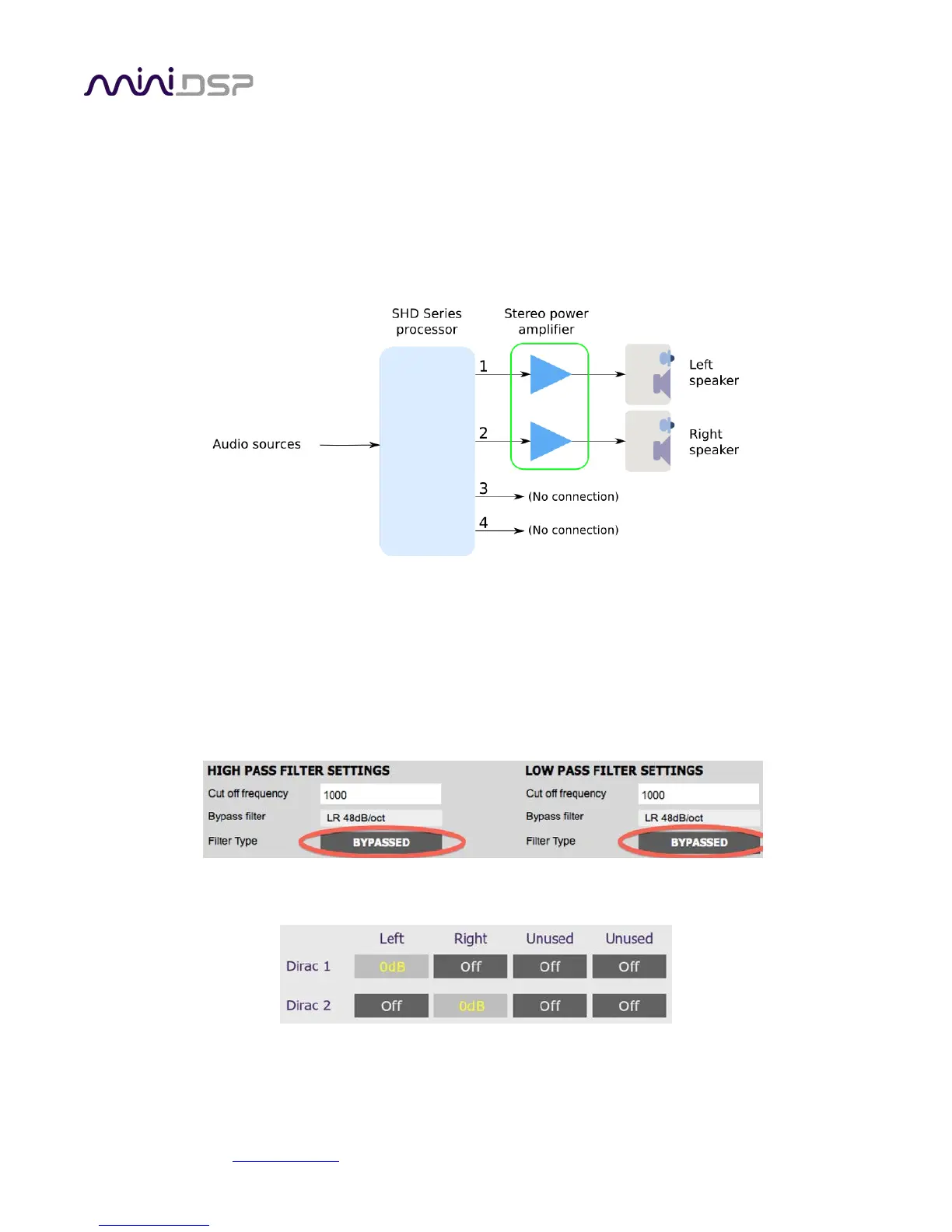 miniDSP

SHD Series processor

Stereo power amplifier

Audio sources

1

2

3

4

Left speaker

Right speaker

(No connection)

(No connection)

HIGH PASS FILTER SETTINGS
Cut off frequency 1000
Bypass filter LR 48dB/oct
Filter Type BYPASSED

LOW PASS FILTER SETTINGS
Cut off frequency 1000
Bypass filter LR 48dB/oct
Filter Type BYPASSED

| | Left | Right | Unused | Unused |
|---|---|---|---|---|
| Dirac 1 | 0dB | Off | Off | Off |
| Dirac 2 | Off | 0dB | Off | Off |