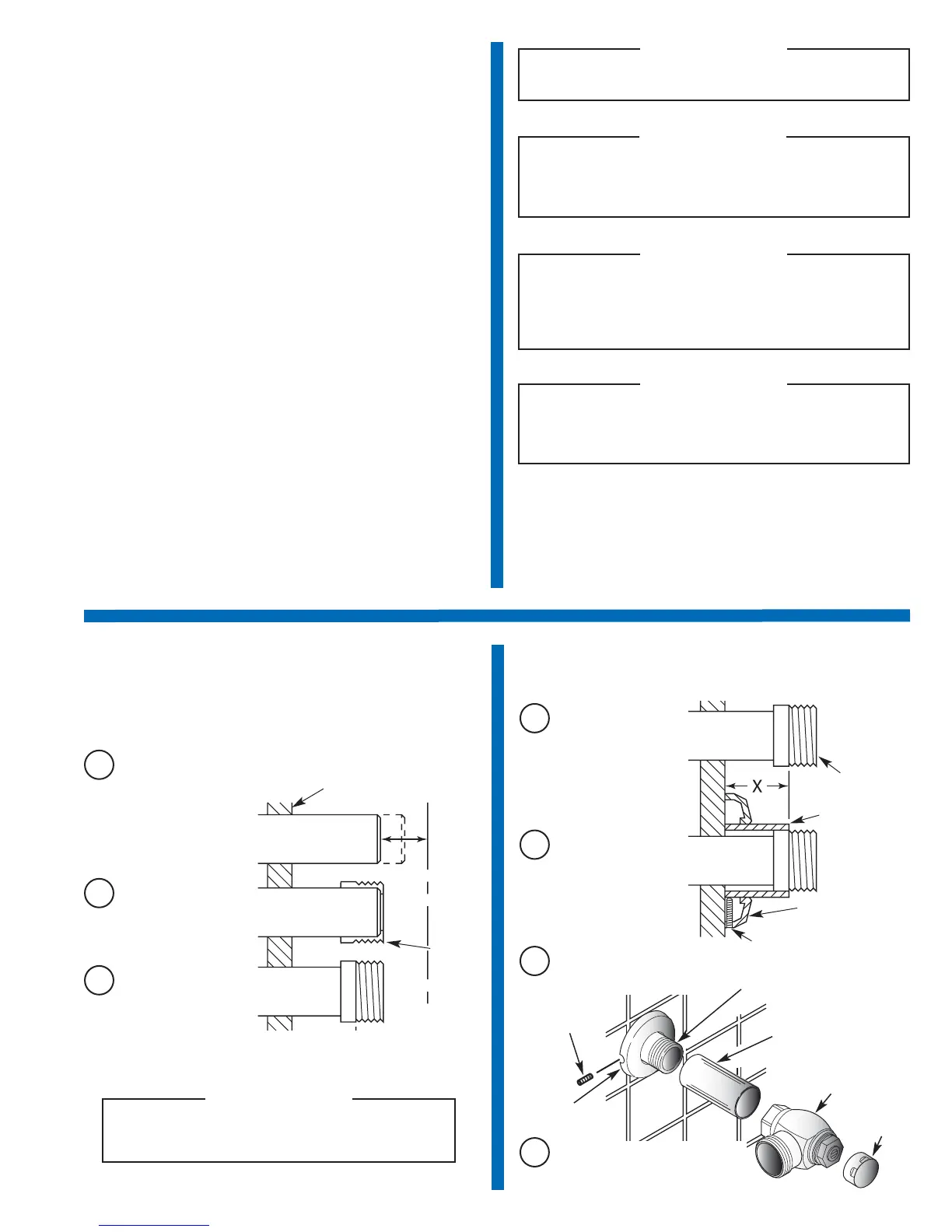 X