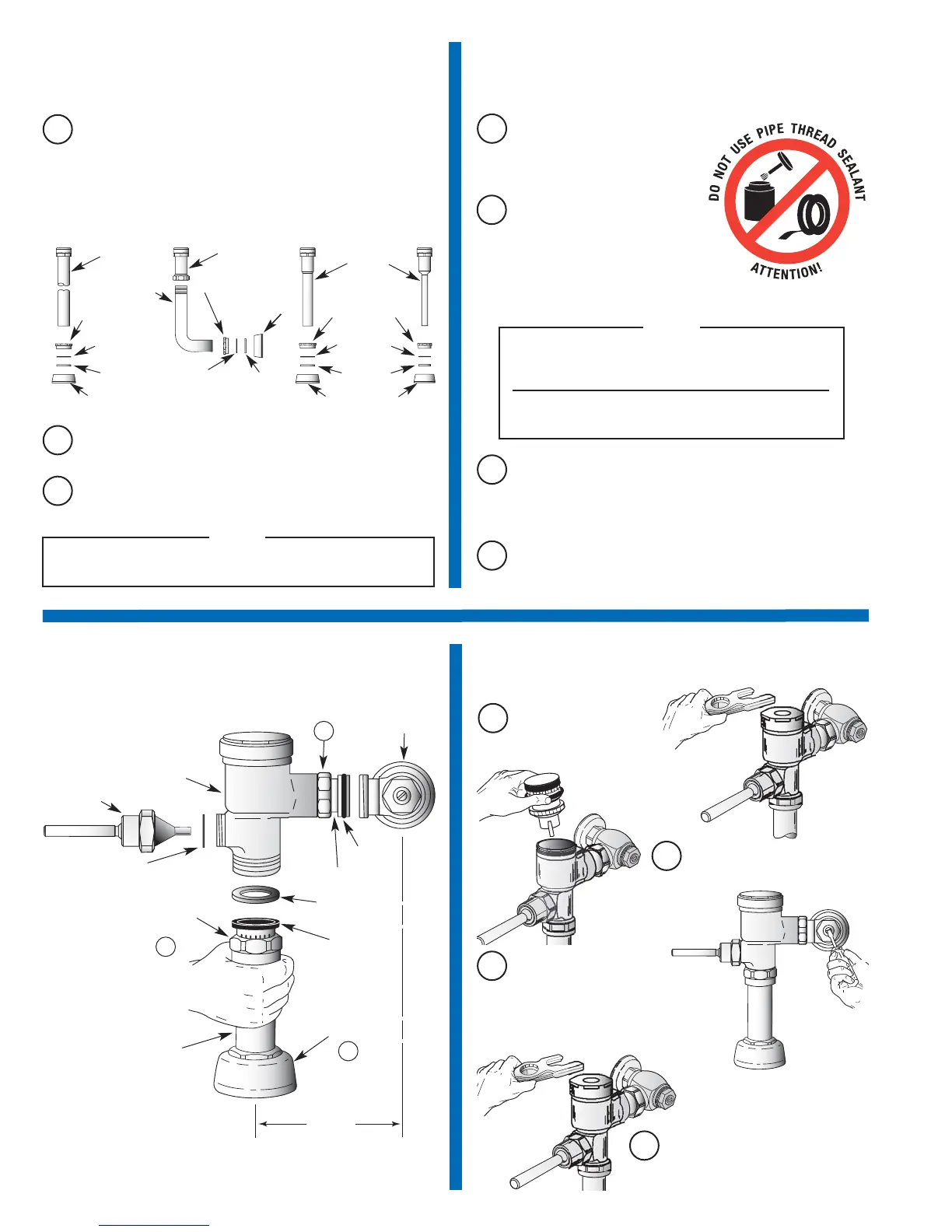 DO NOT USE PIPE THREAD SEALANT

ATTENTION!