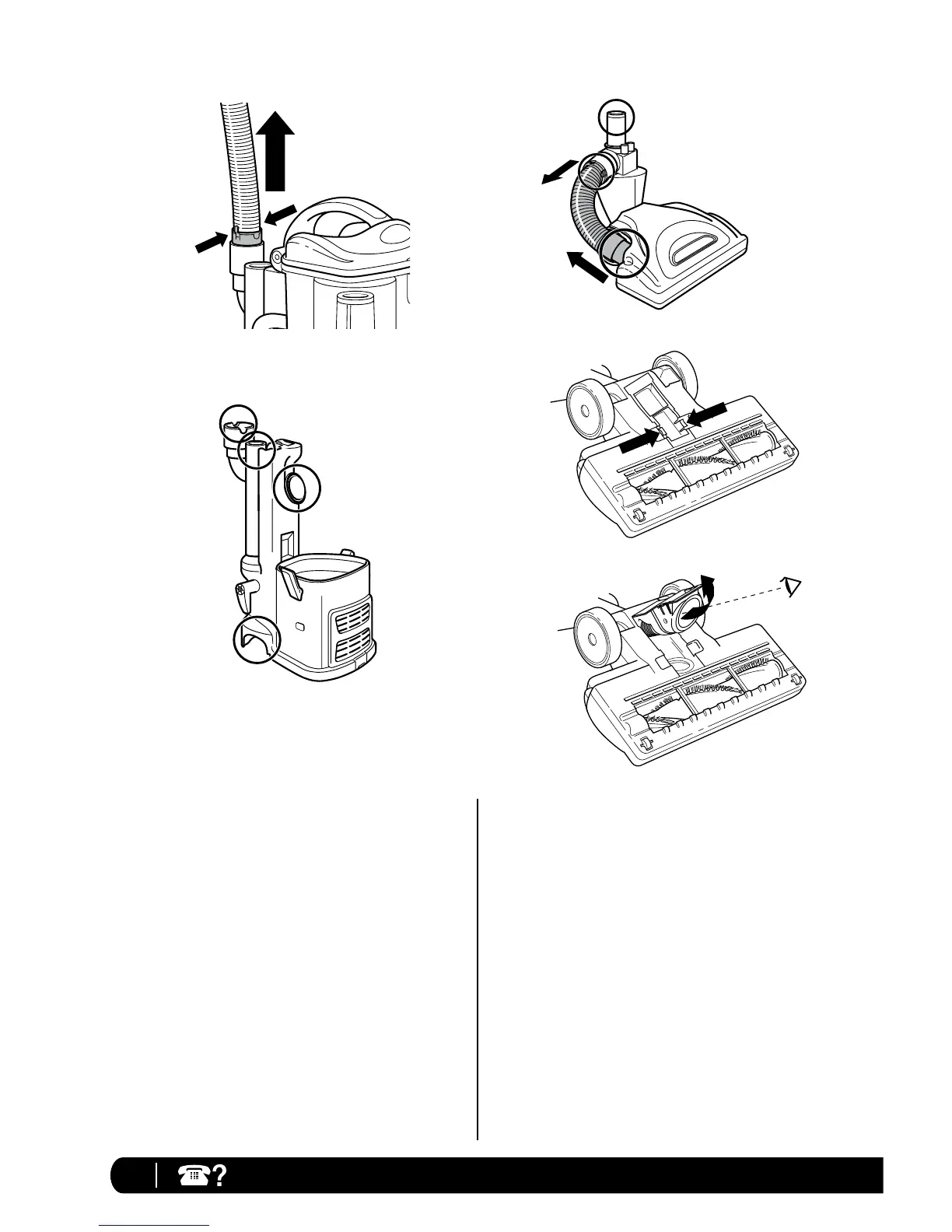 ?