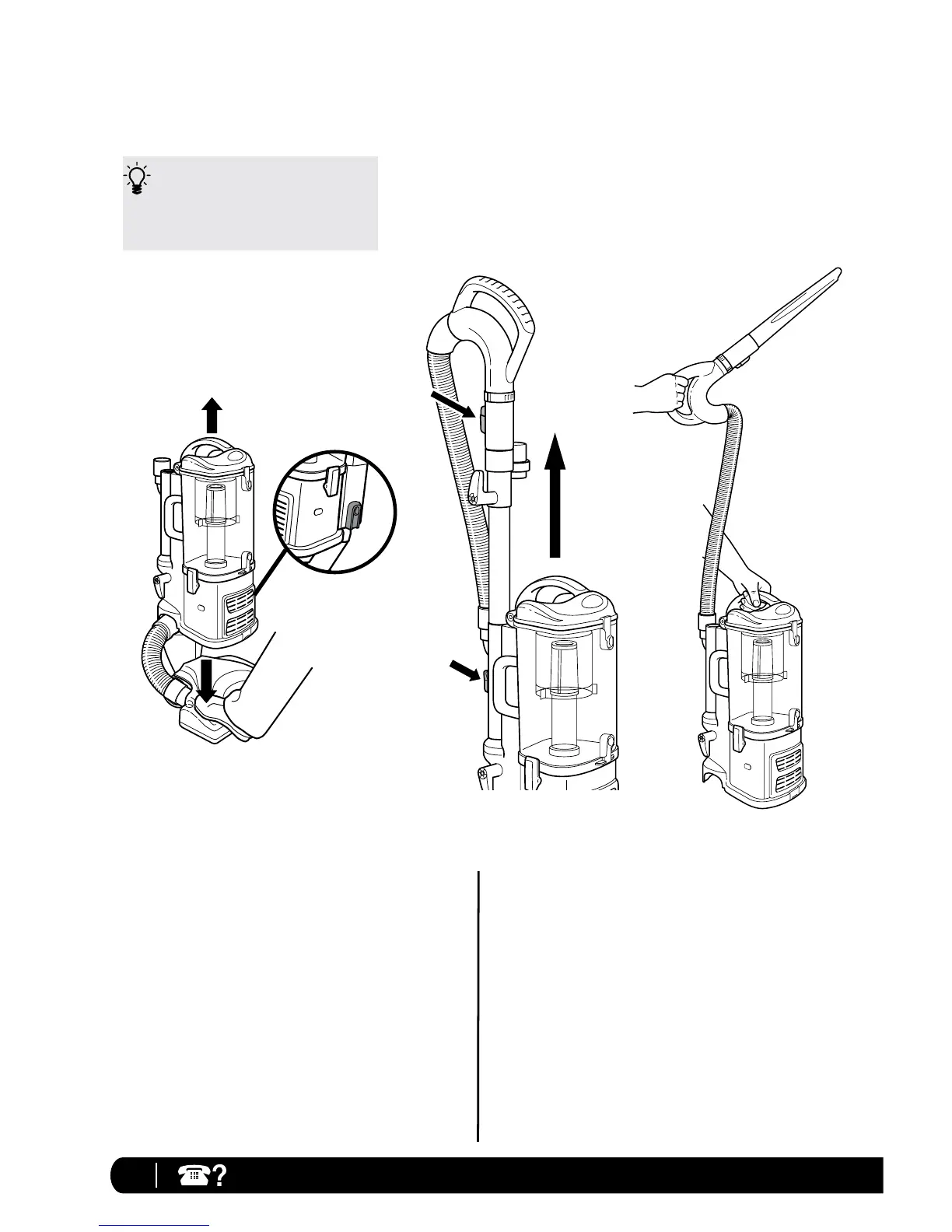 ?